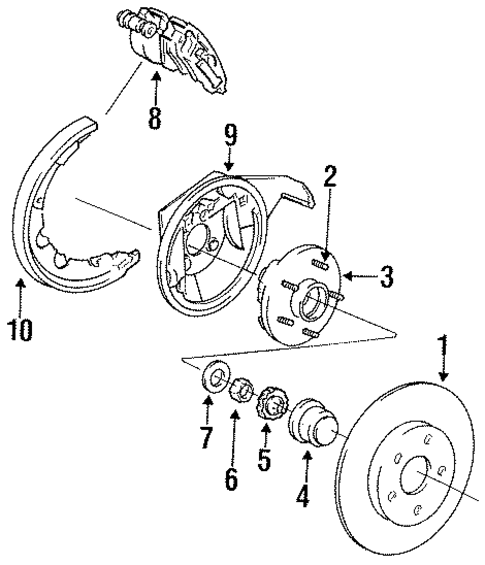 8
9
2
3
10
1
7
6
5
4