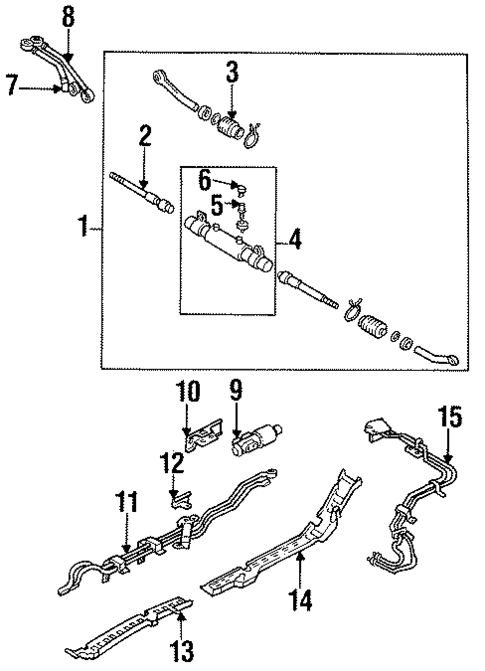 8
7
3
2
6
5
1
4
10
9
15
12
11
14
13