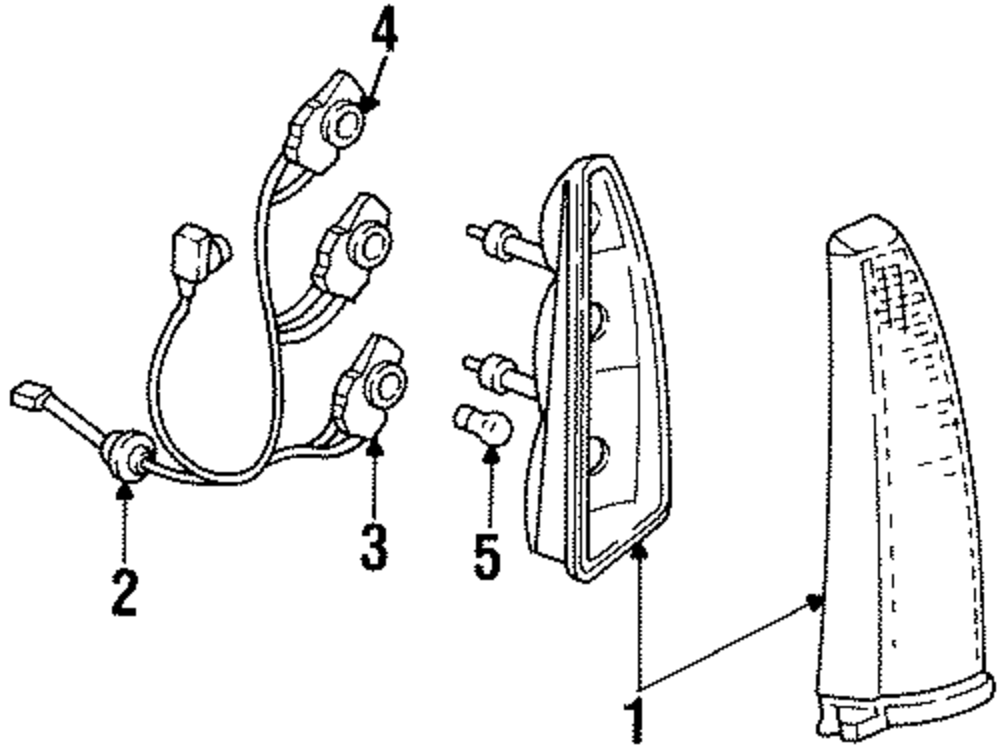 4
2
3
5
1