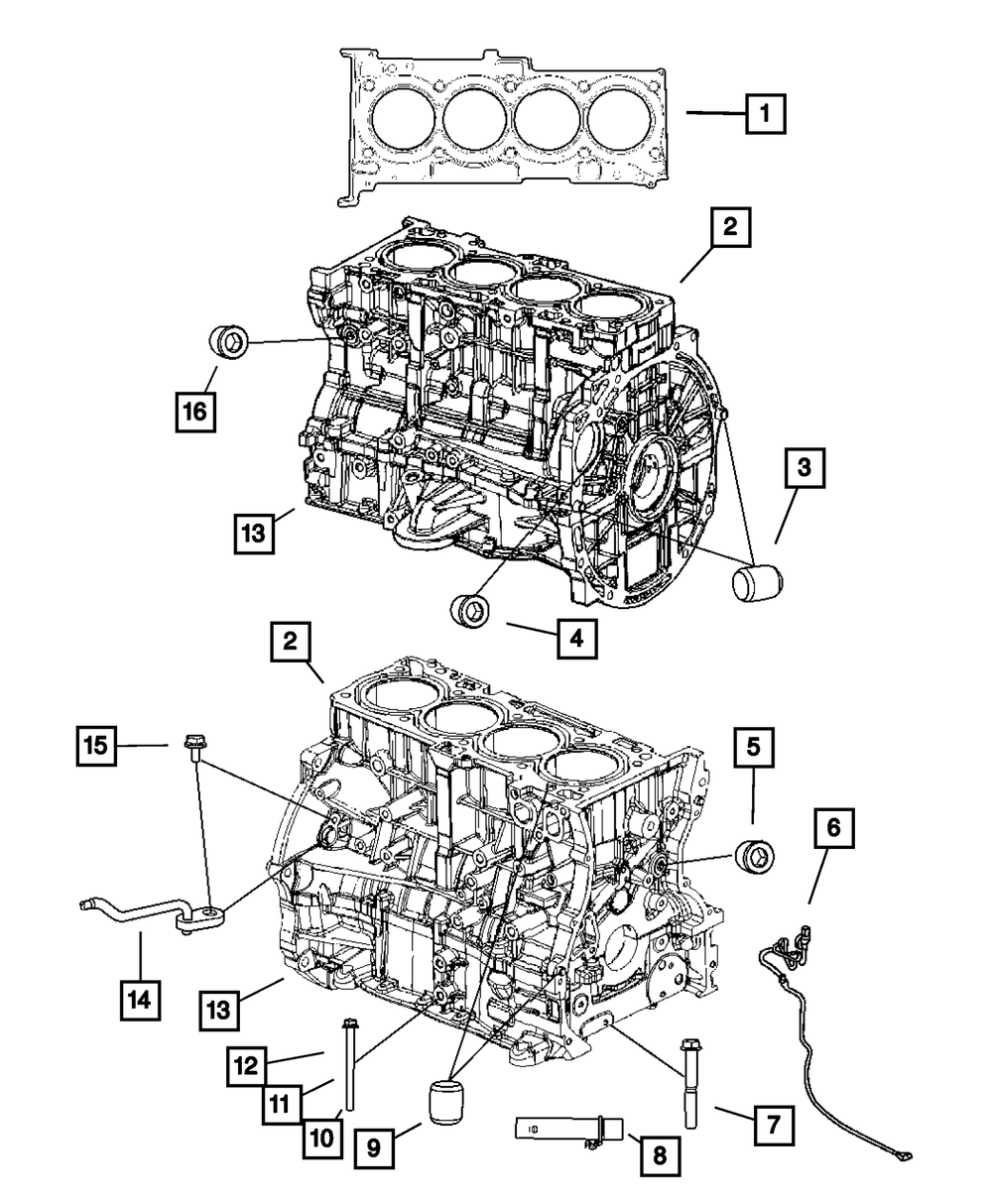 1
2
16
3
13
4
2
15
5
6
14
13
12
11
10
9
8
7