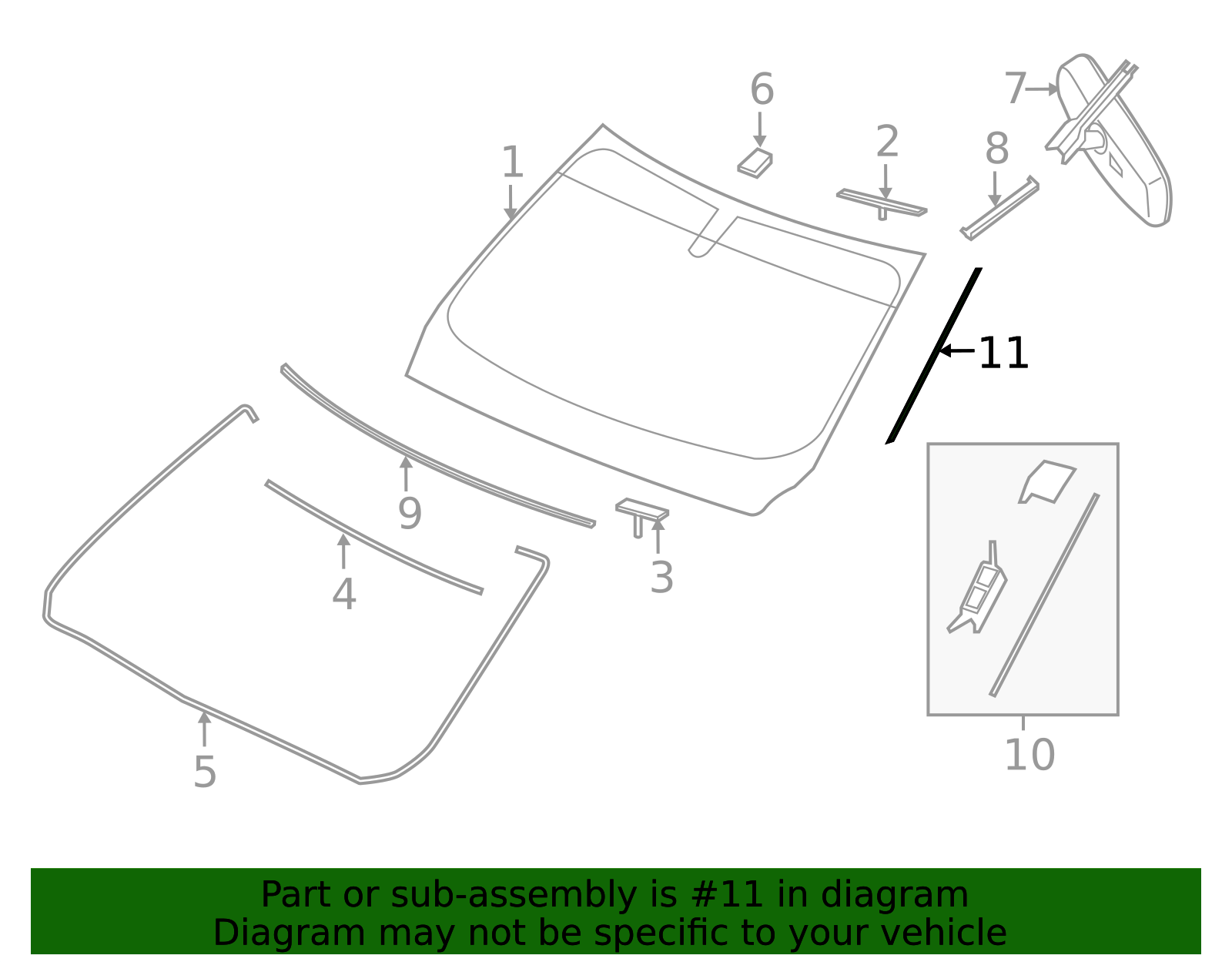 6
7
2
8
1
11
9
3
4
5
10

Part or sub-assembly is #11 in diagram
Diagram may not be specific to your vehicle