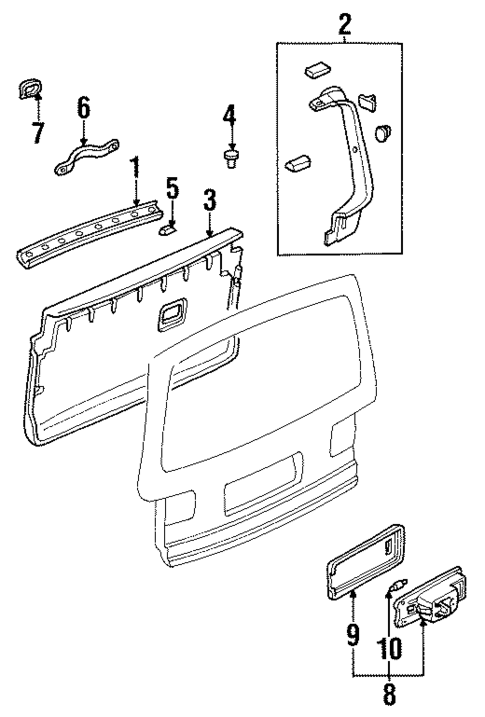 2
7
6
4
1
5
3
9
10
8