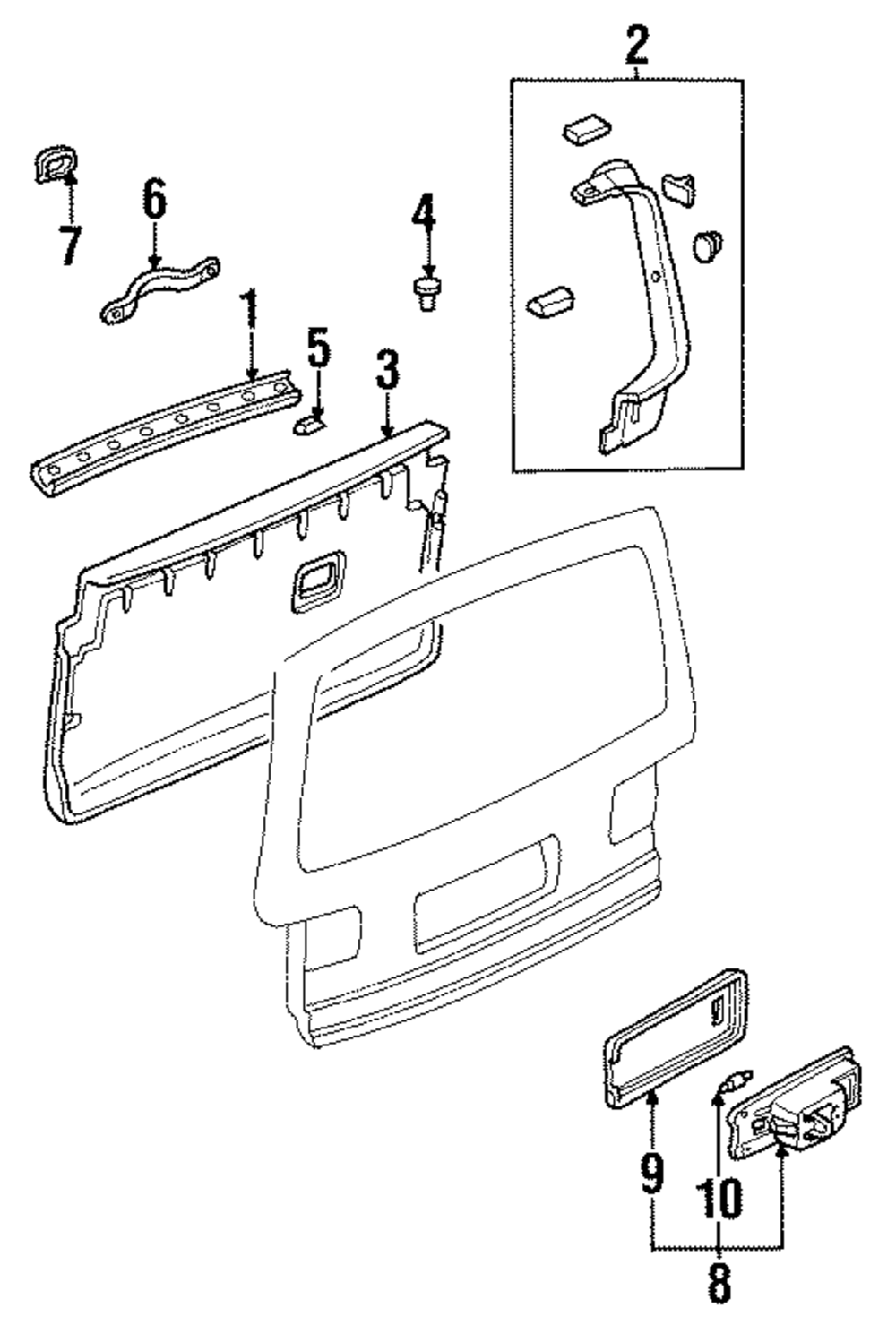 2
7
6
4
1
5
3
9
10
8