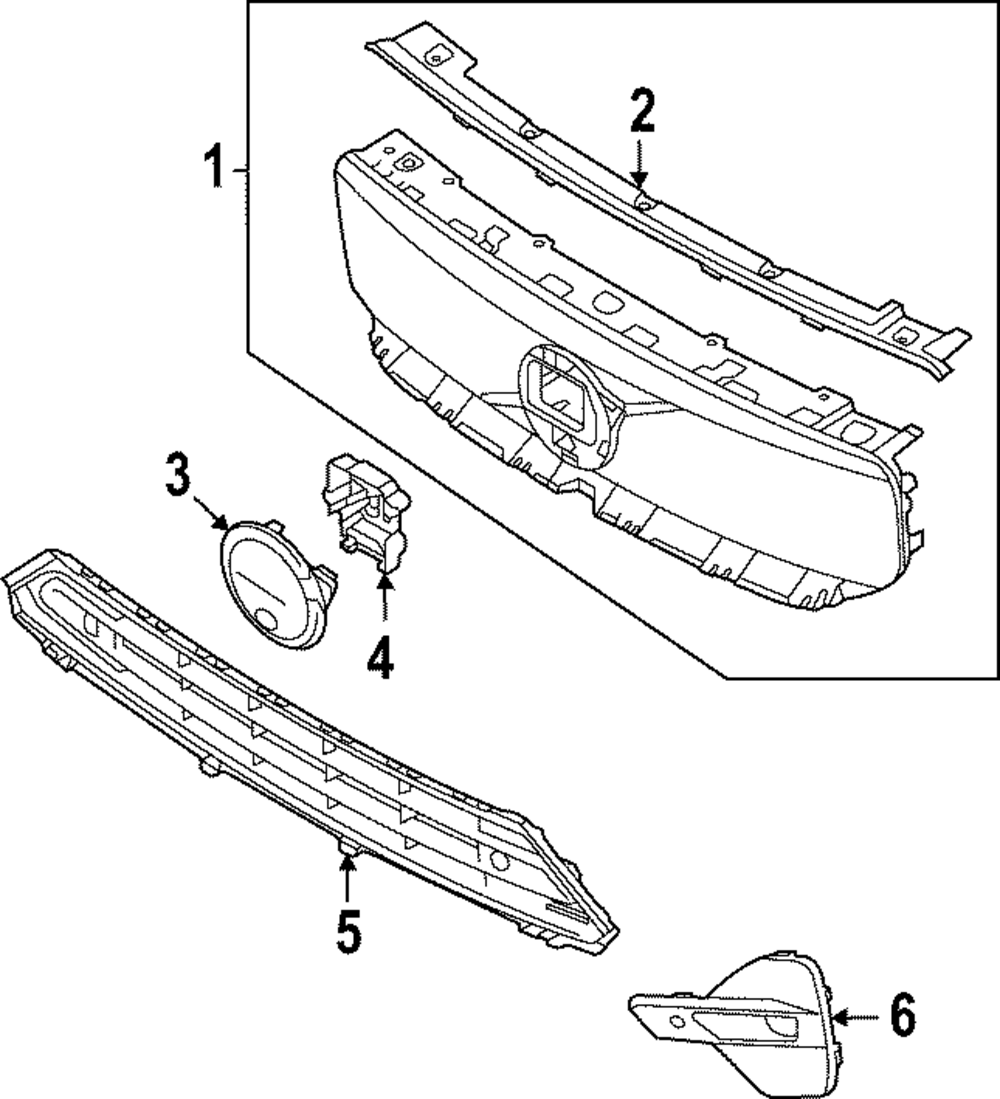 1
2
3
4
5
6