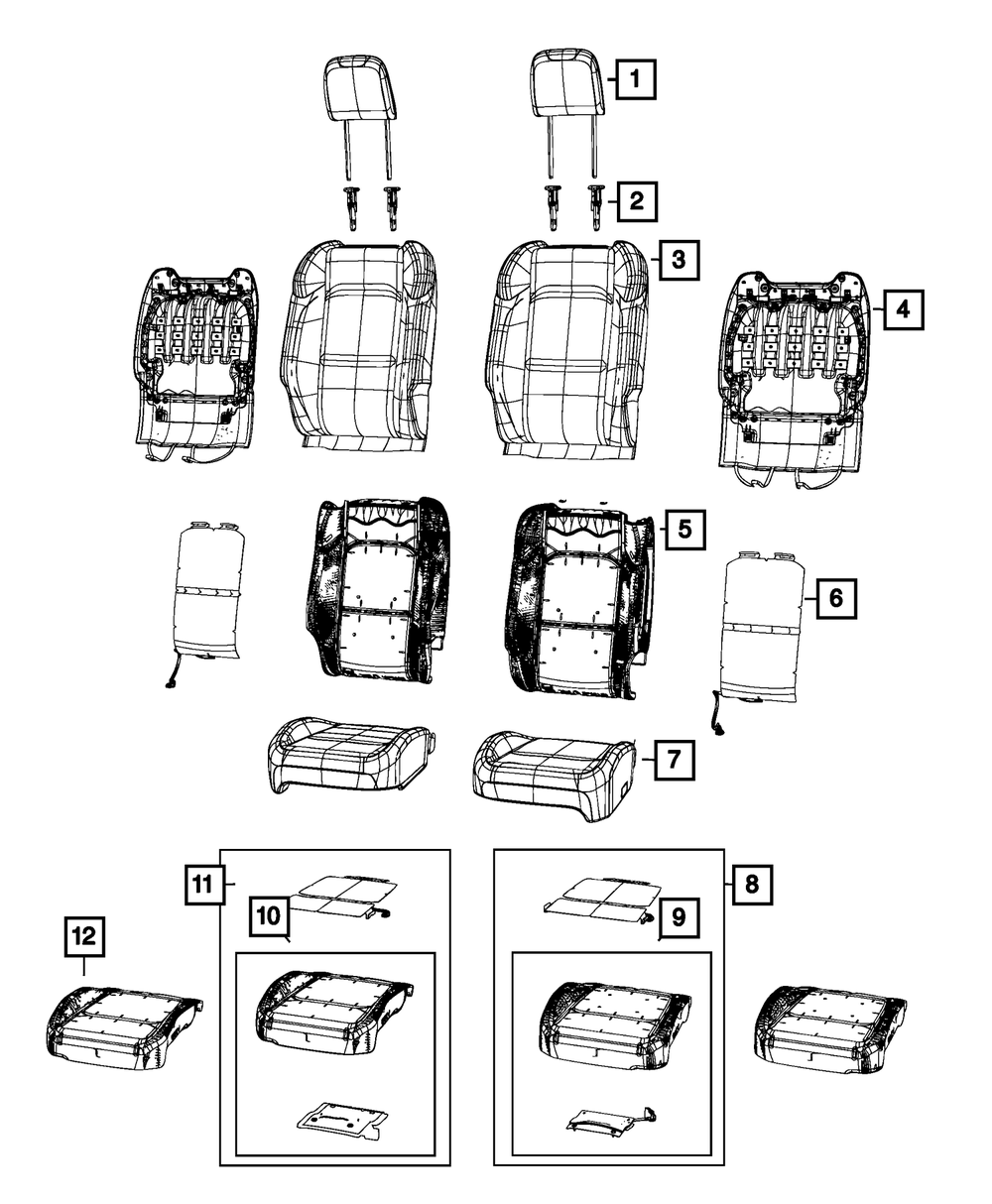 1
2
3
4
5
6
7
11
10
8
9
12