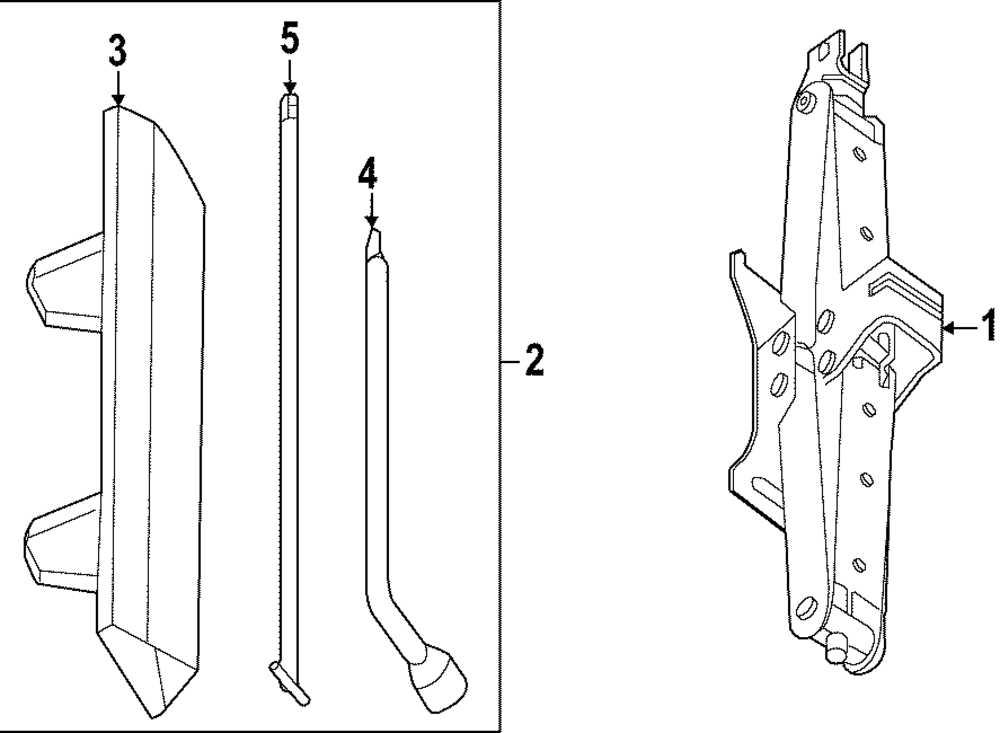 3
5
4
2
1