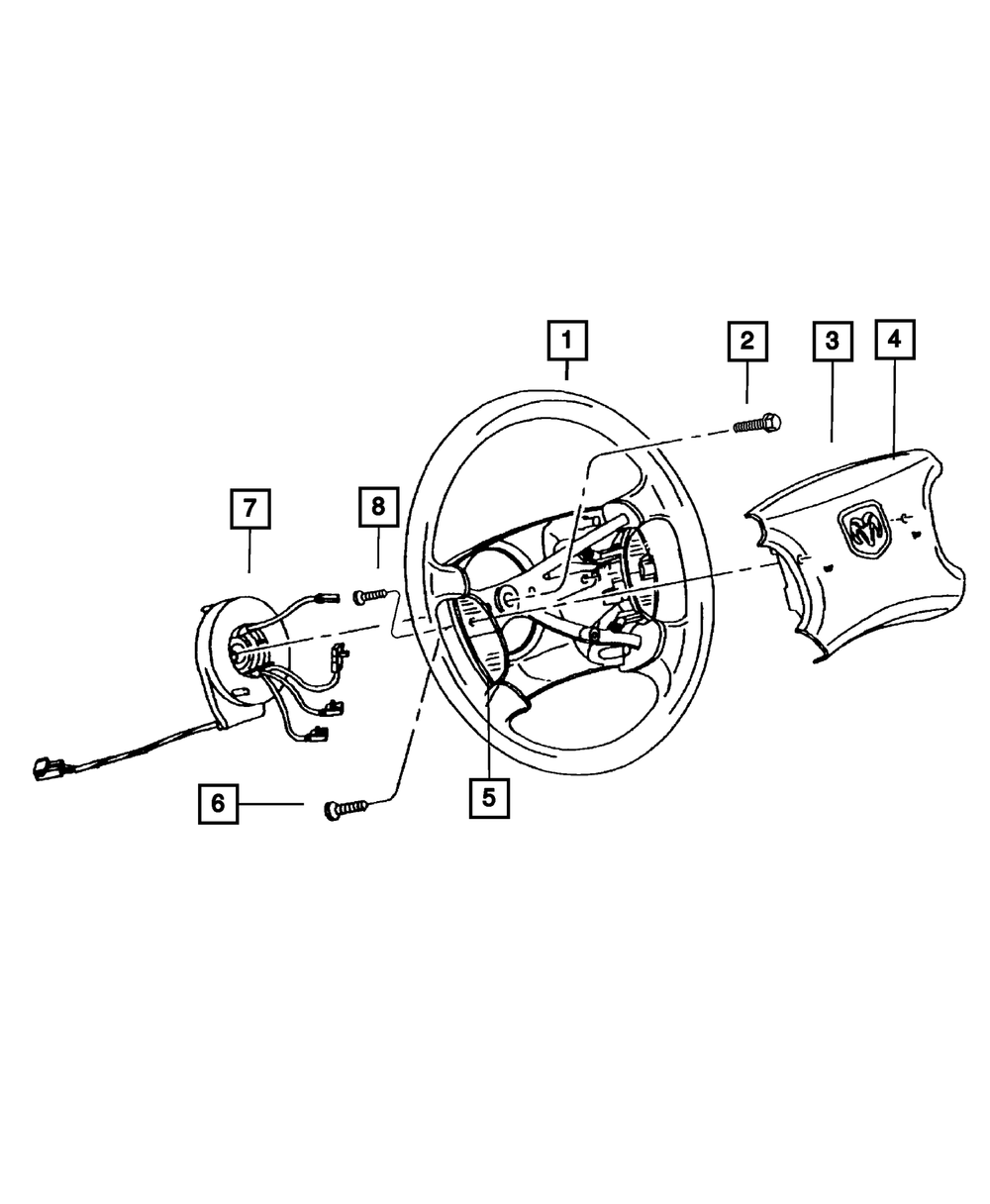 1
2
3
4
7
8
6
5