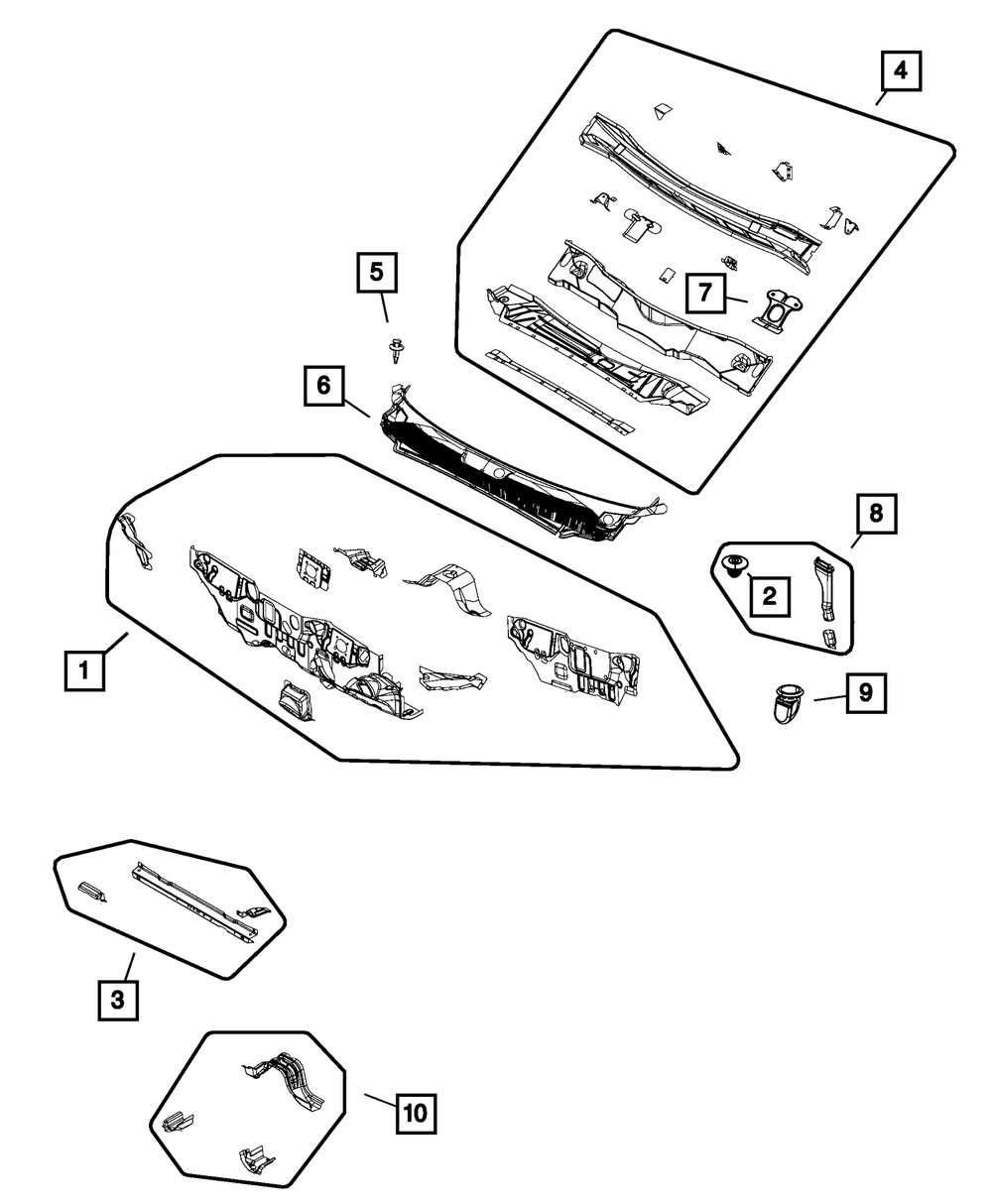 4
5
7
6
8
2
1
9
3
10