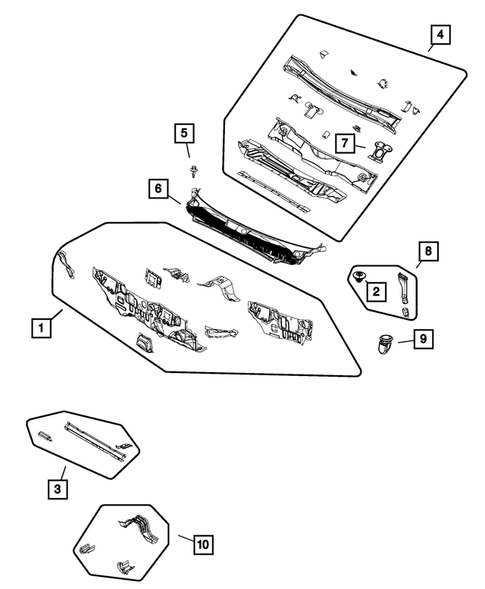 4
5
7
6
8
2
1
9
3
10