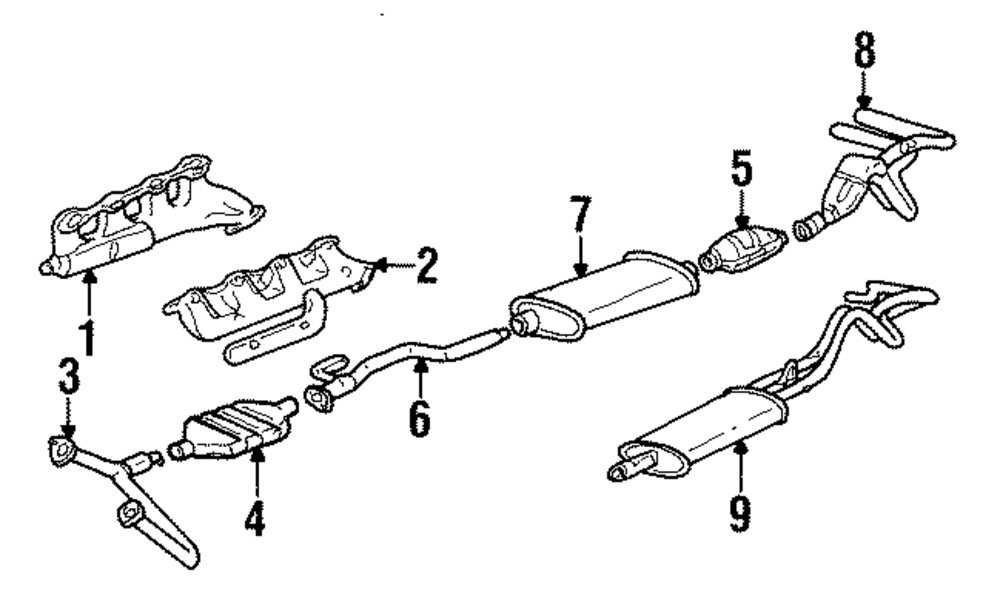 8
5
7
2
1
3
6
4
9