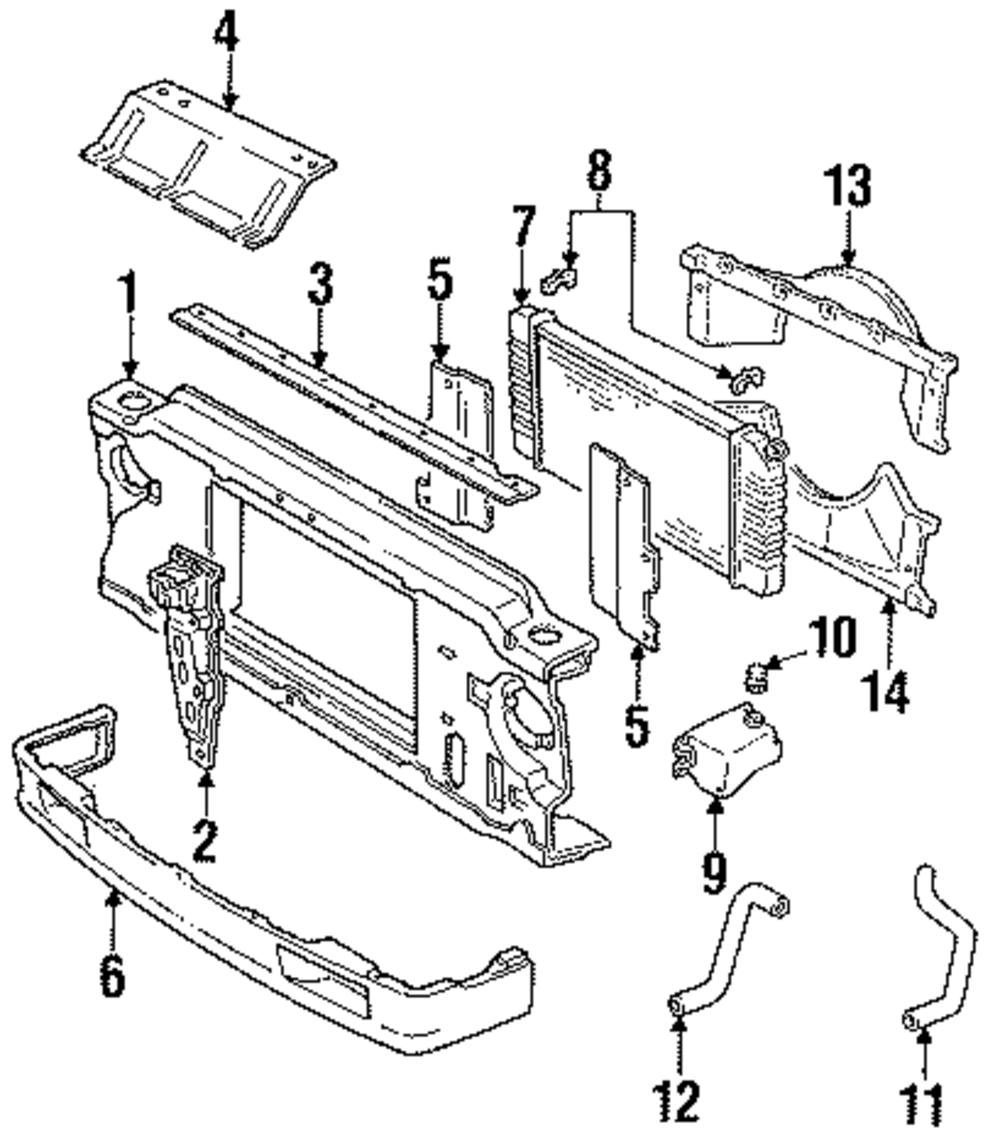 4
8
13
7
1
3
5
10
14
5
2
9
6
12
11