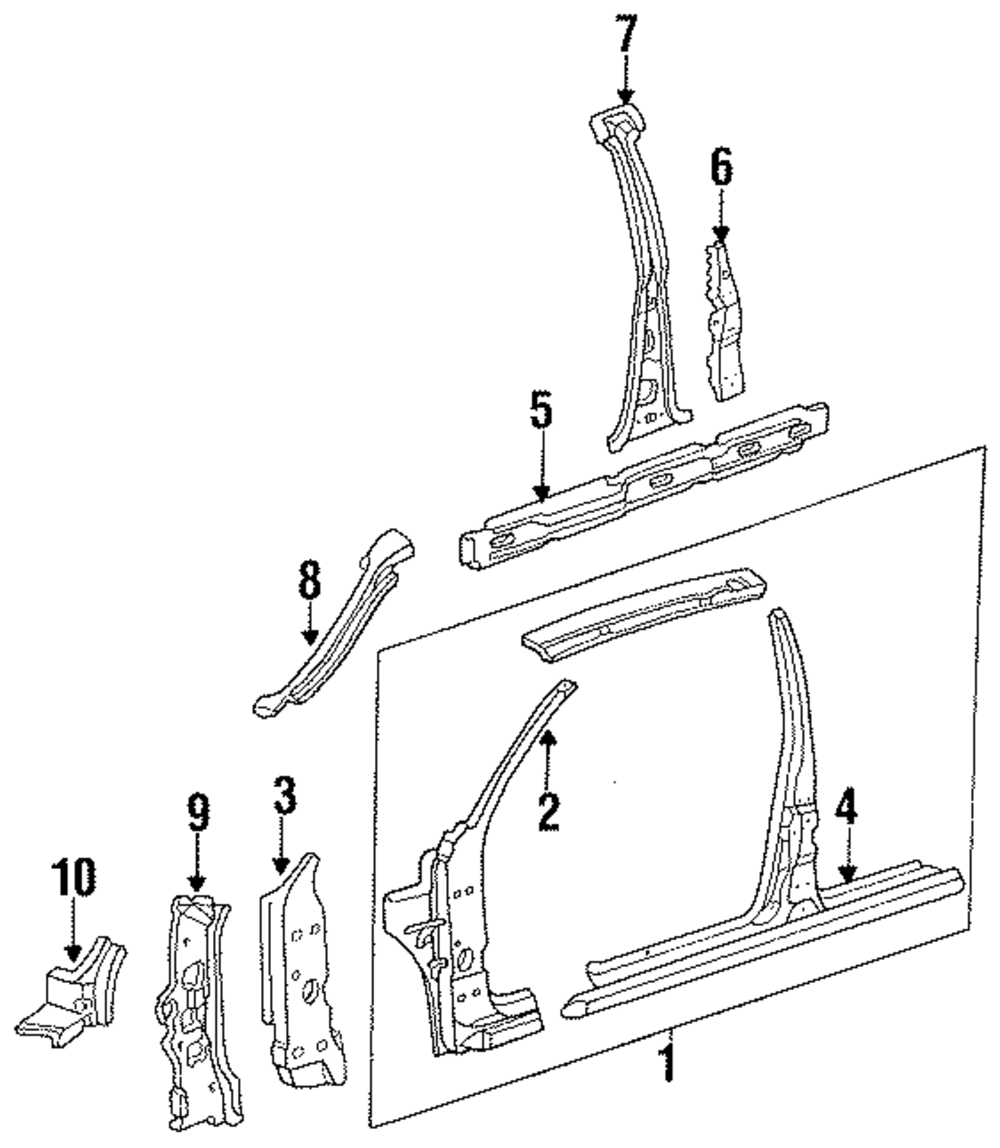 7
6
5
8
2
4
9
3
10
1