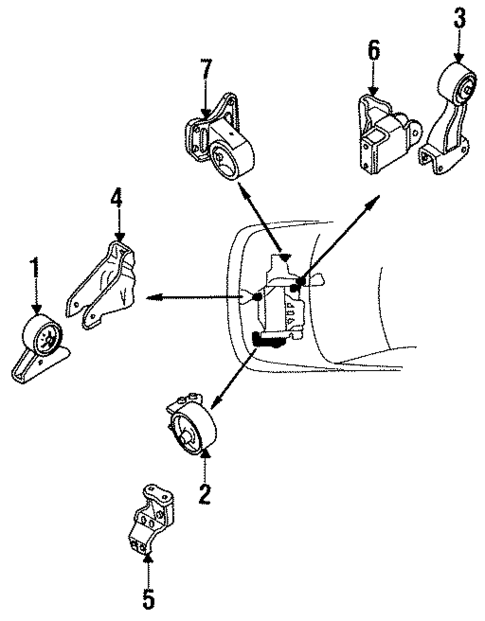 7
6
3
4
1
2
5