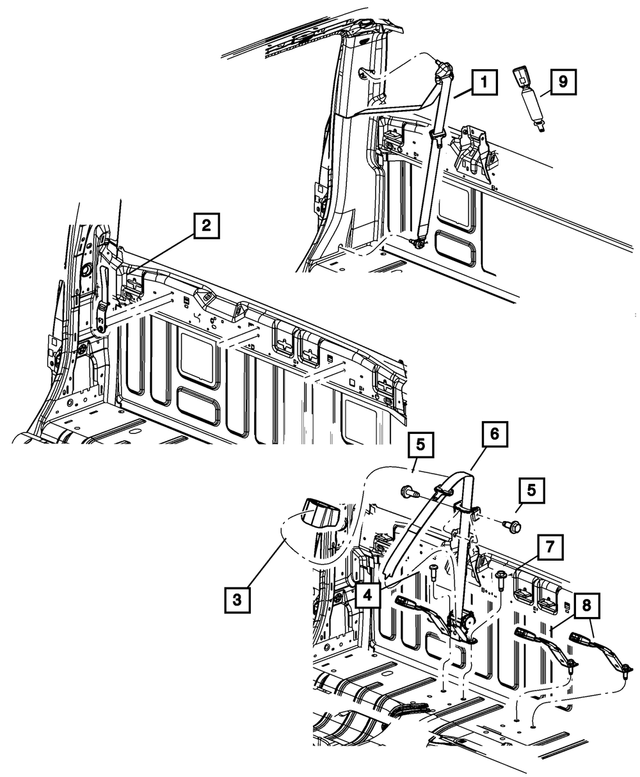 1
9
2
5
6
5
7
3
4
8