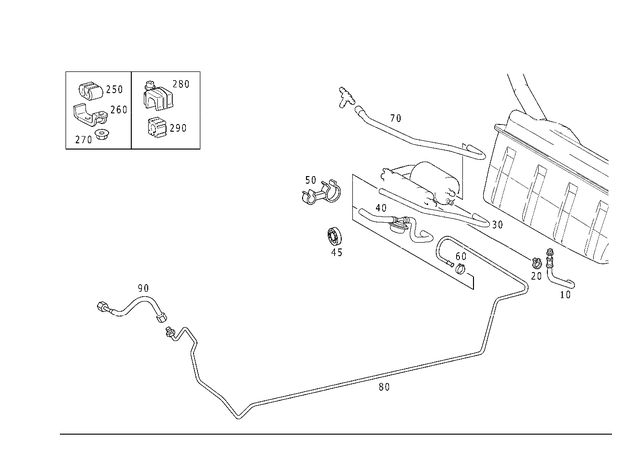 250
260
270
280
290
70
50
40
30
45
60
20
10
90
80