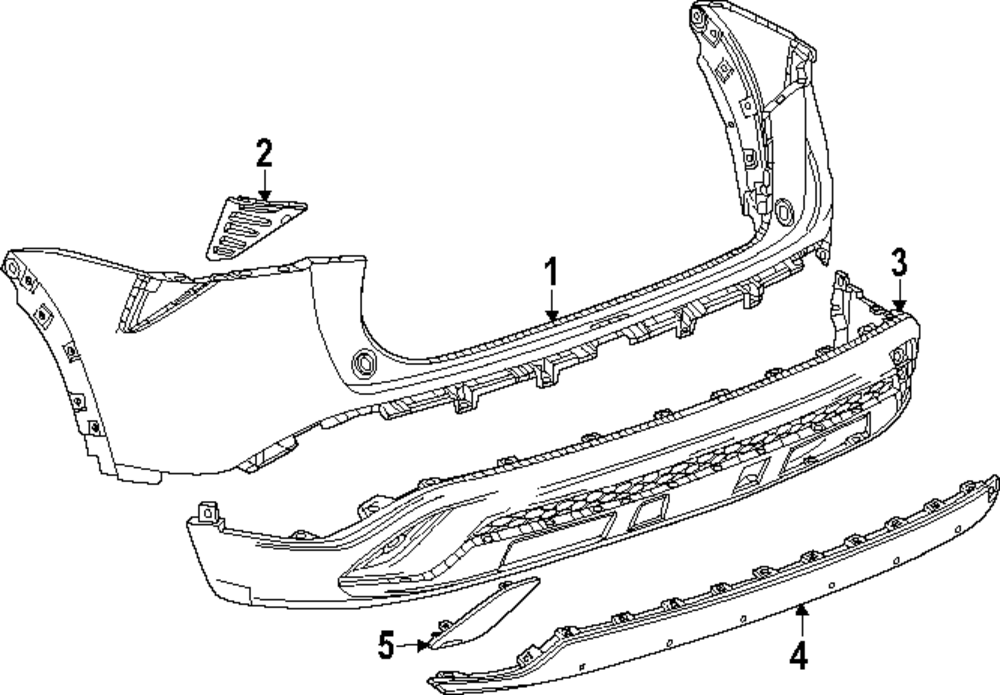 2
1
3
5
4