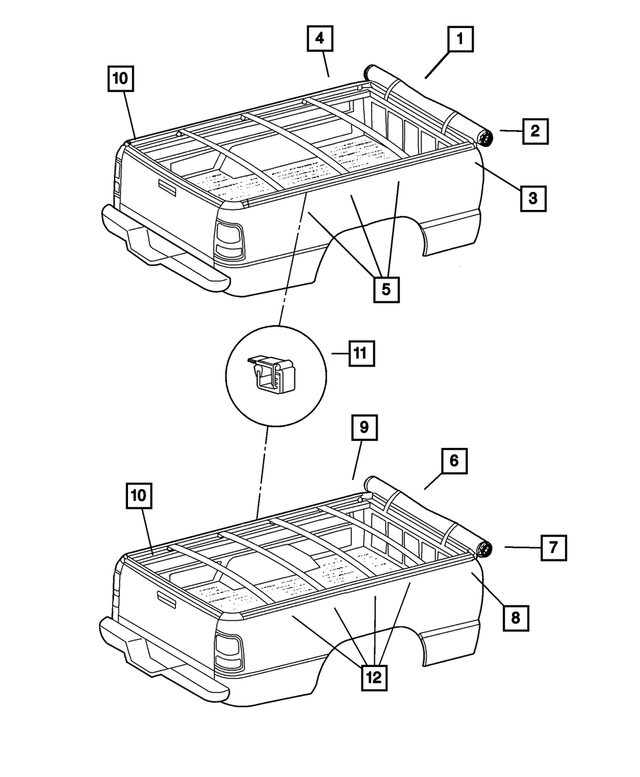 4
1
10
2
3
5
11
9
6
10
7
8
12