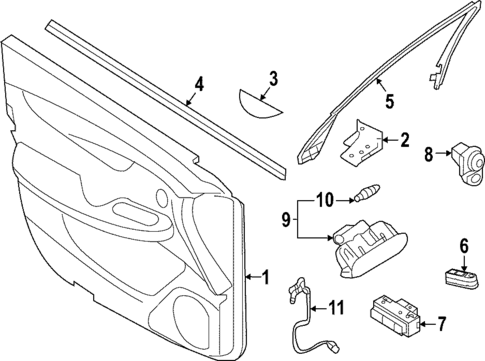 4
3
5
2
8
10
9
6
1
11
7