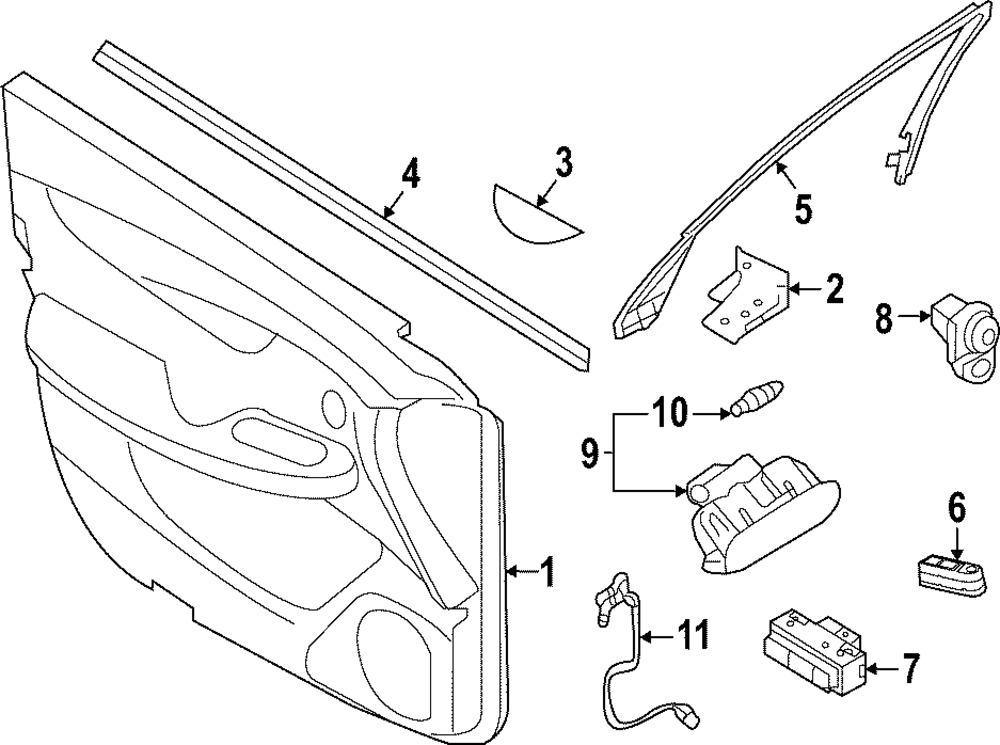 4
3
5
2
8
10
9
6
1
11
7