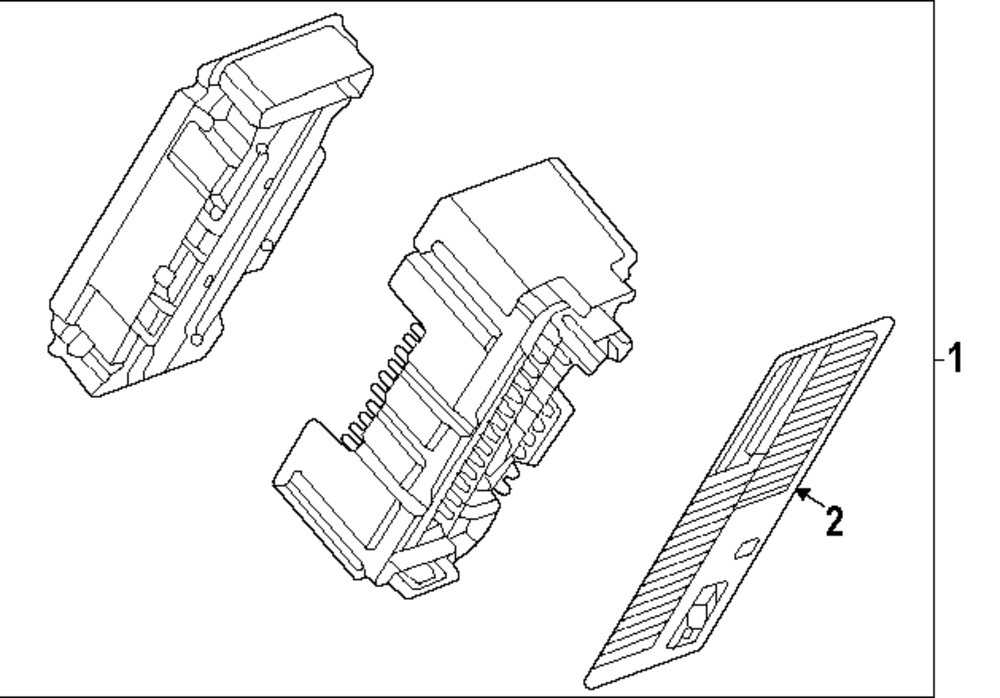 1
2