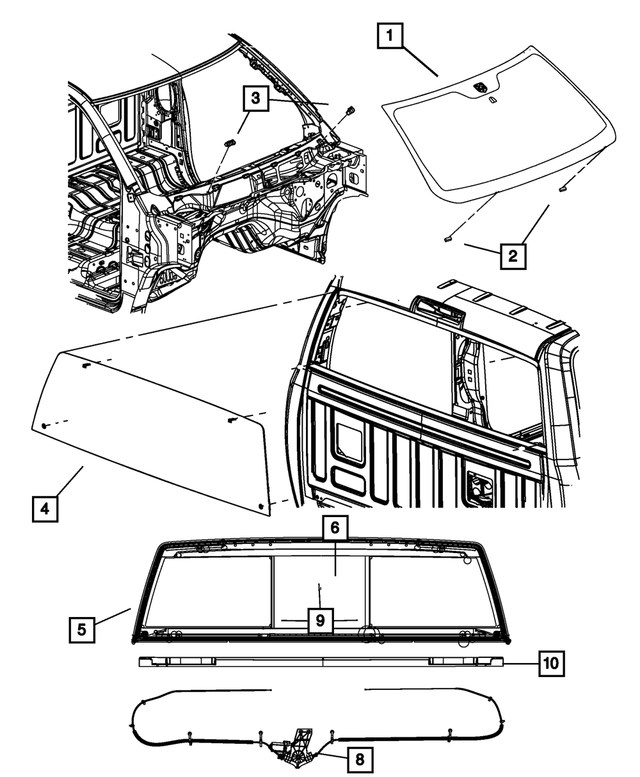 1
3
2
4
6
5
9
10
8