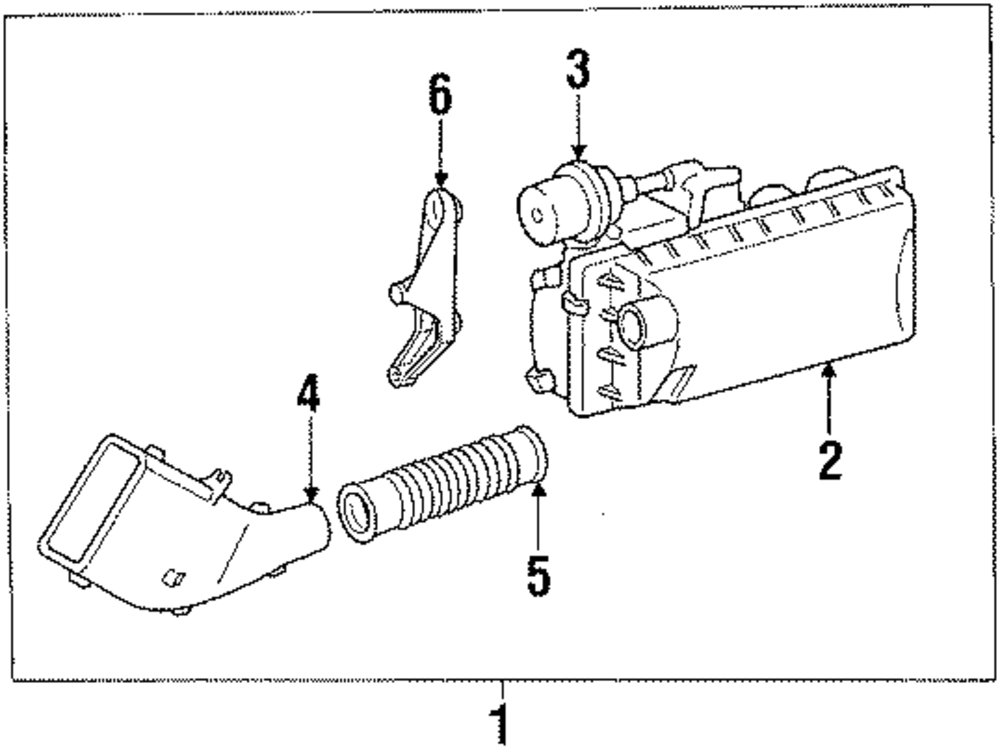 6
3
4
2
5
1