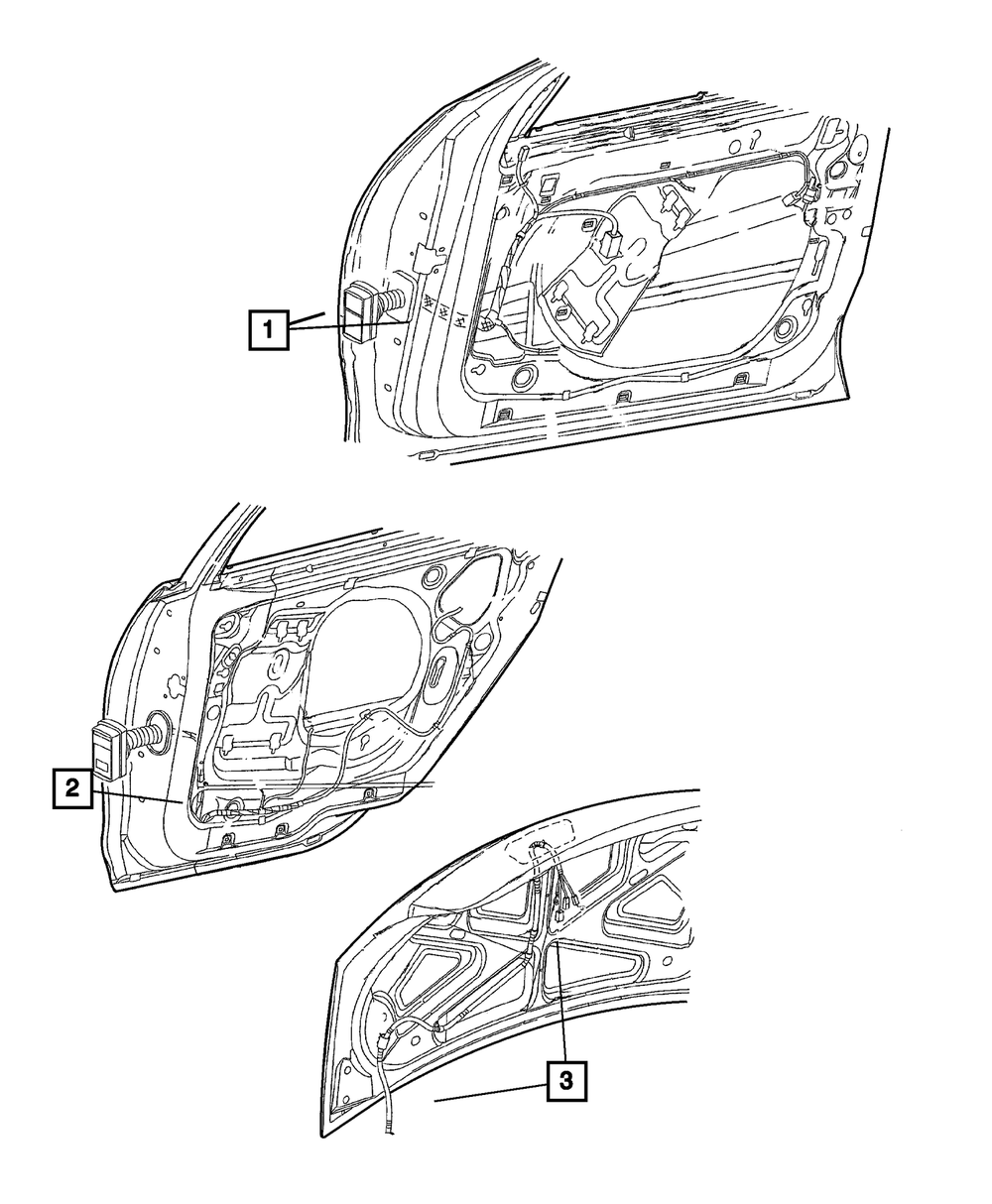 1

2

3