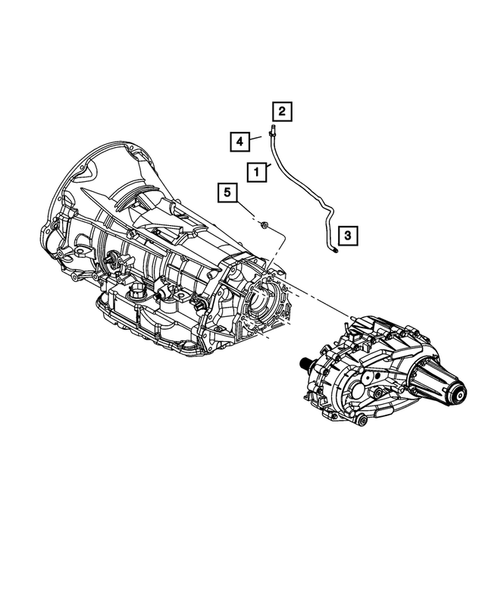 2
4
1
5
3