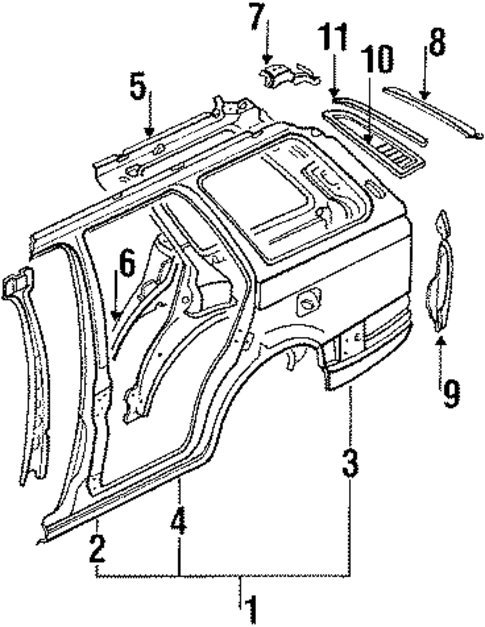 7
11
10
8
5
6
9
3
2
4
1