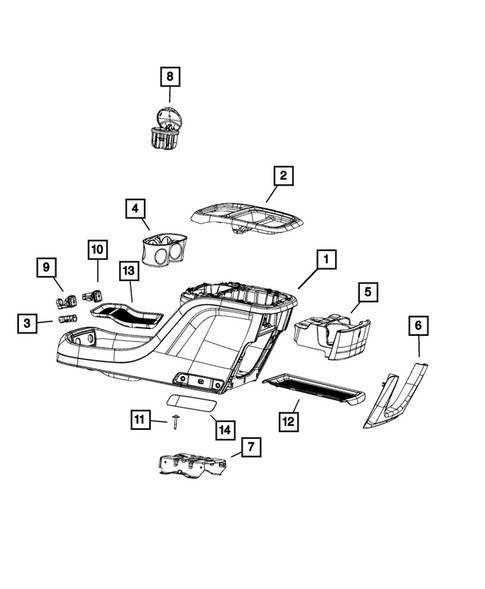 8

2

4

10

1

9

13

5

3

6

11

14

12

7