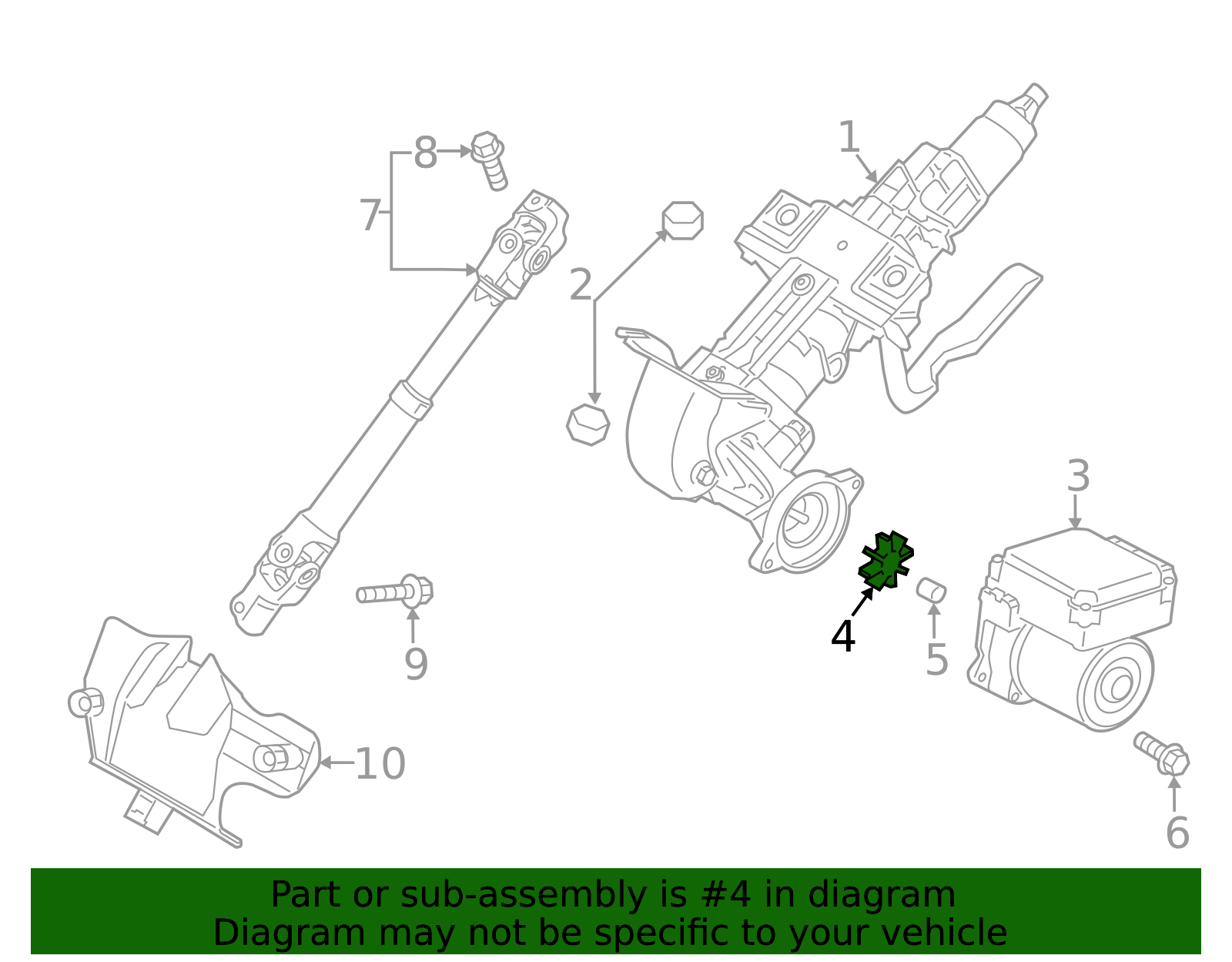 8
7
1
2
3
4
5
9
10
6

Part or sub-assembly is #4 in diagram
Diagram may not be specific to your vehicle