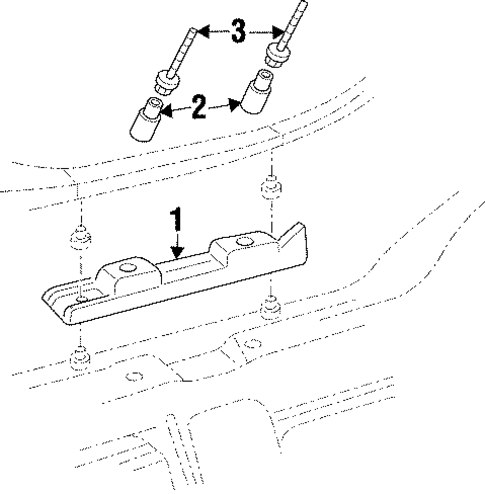 3
2
1