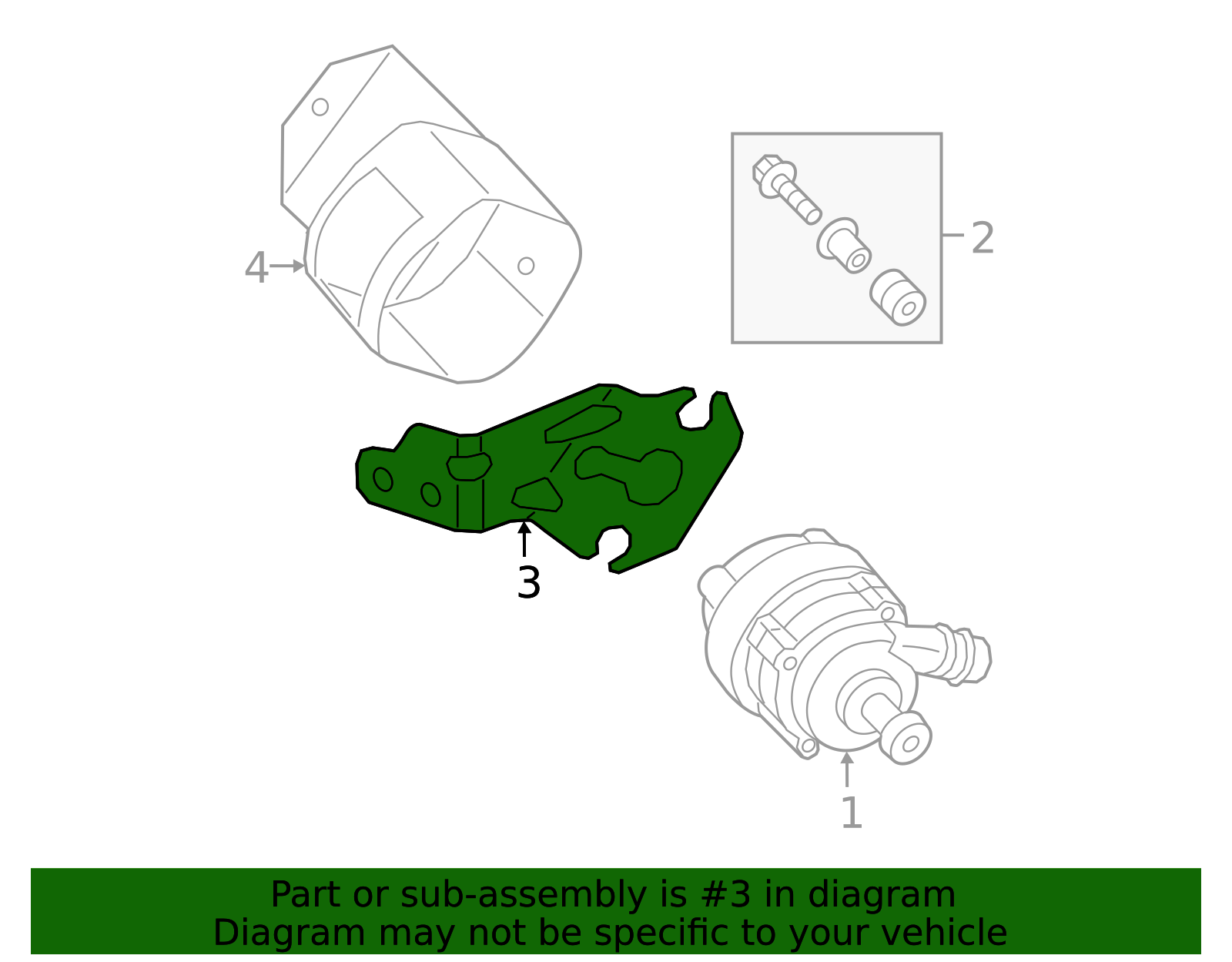 4

2

3

1

Part or sub-assembly is #3 in diagram
Diagram may not be specific to your vehicle