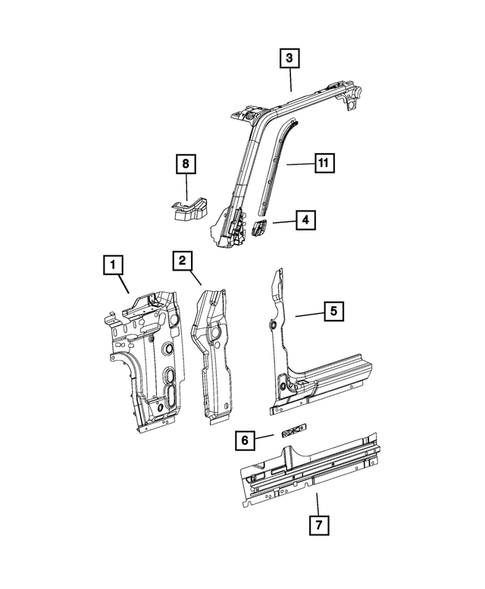 3

8

11

4

1

2

5

6

7