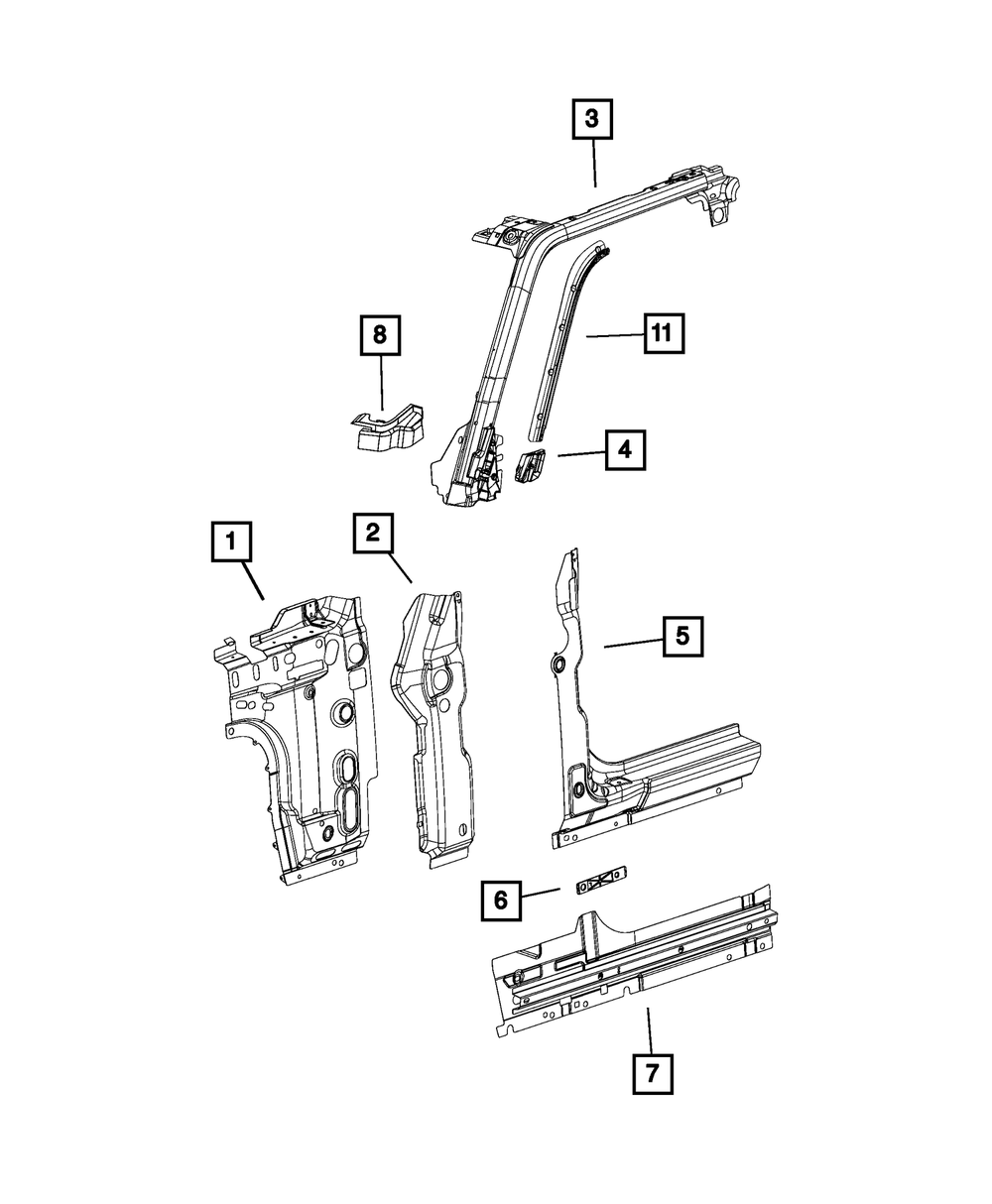 3
8
11
4
1
2
5
6
7