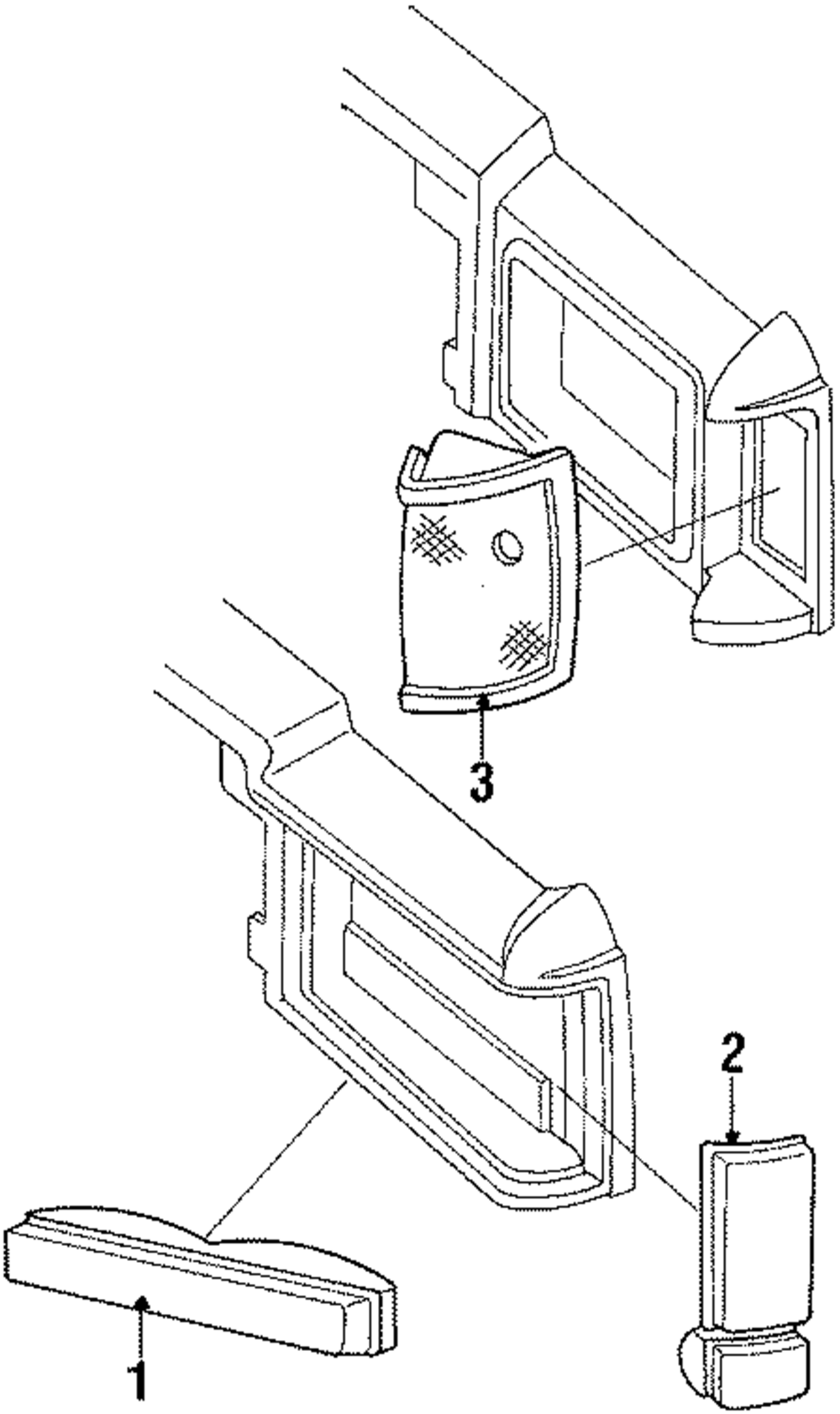 3
2
1