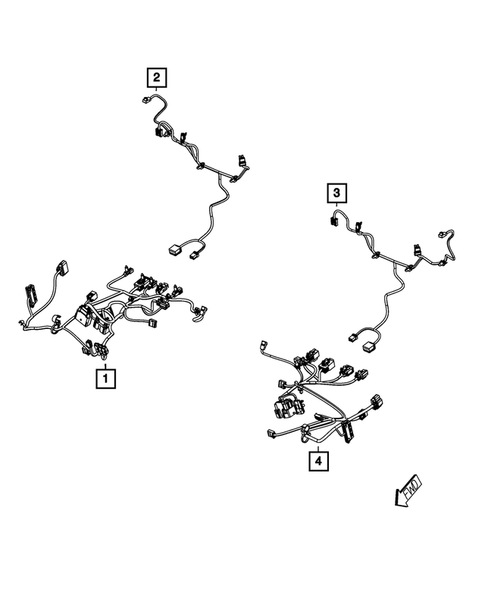 2

3

1

4

FWD