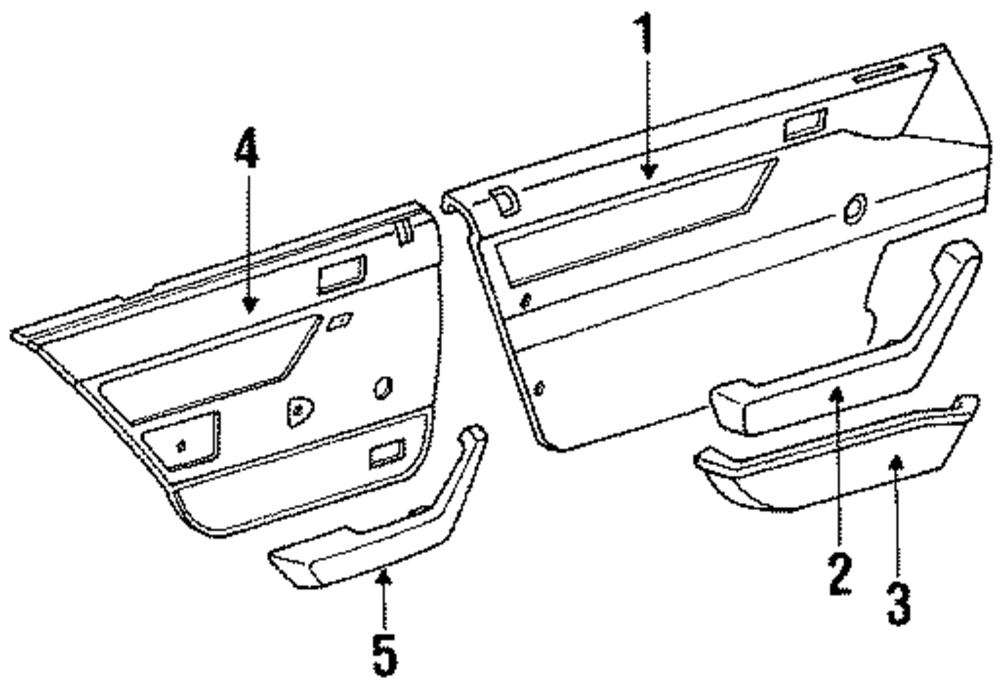 1
4
2
3
5