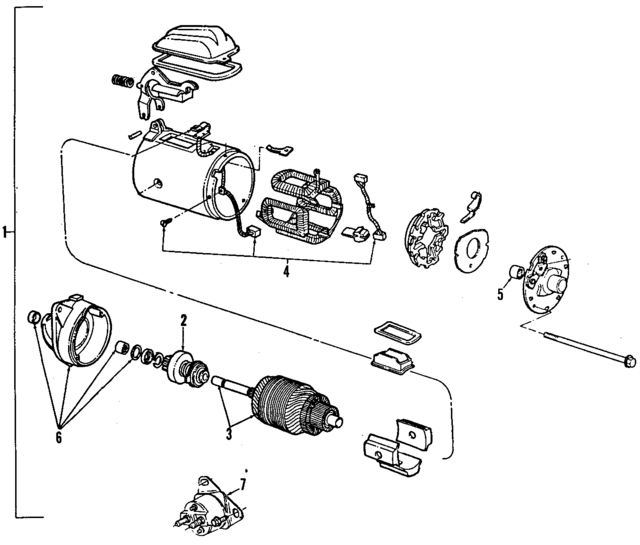 1
4
5
2
6
3
7