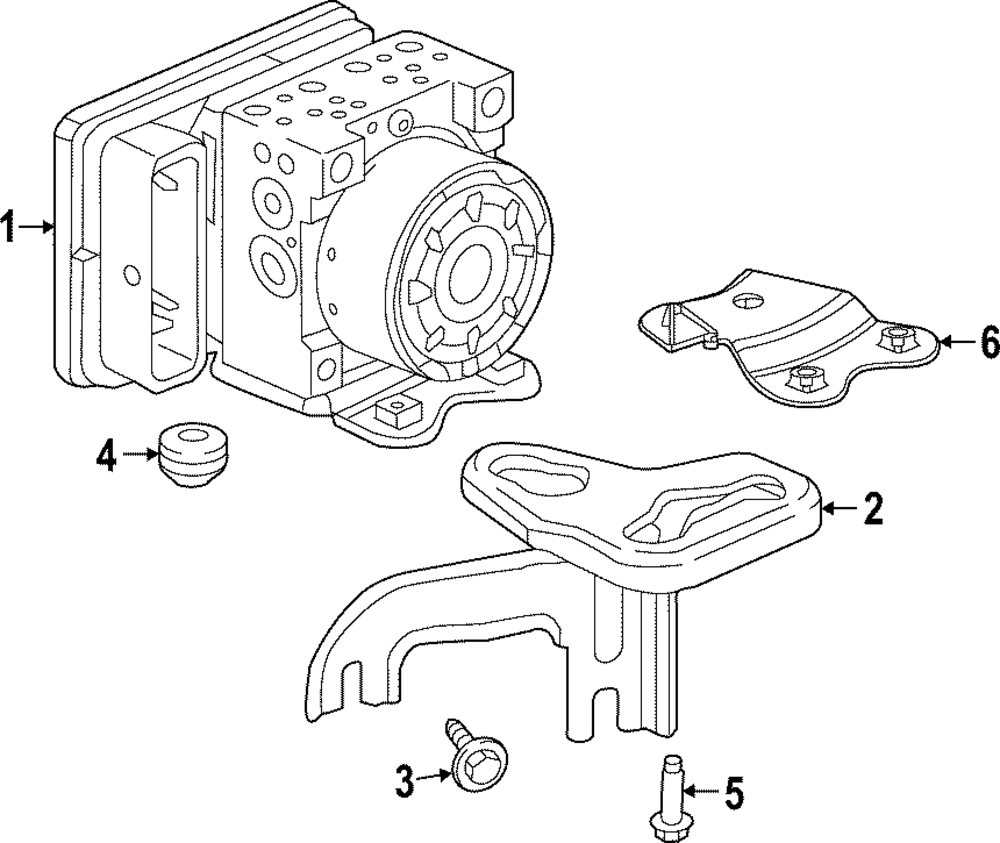 1
6
4
2
3
5