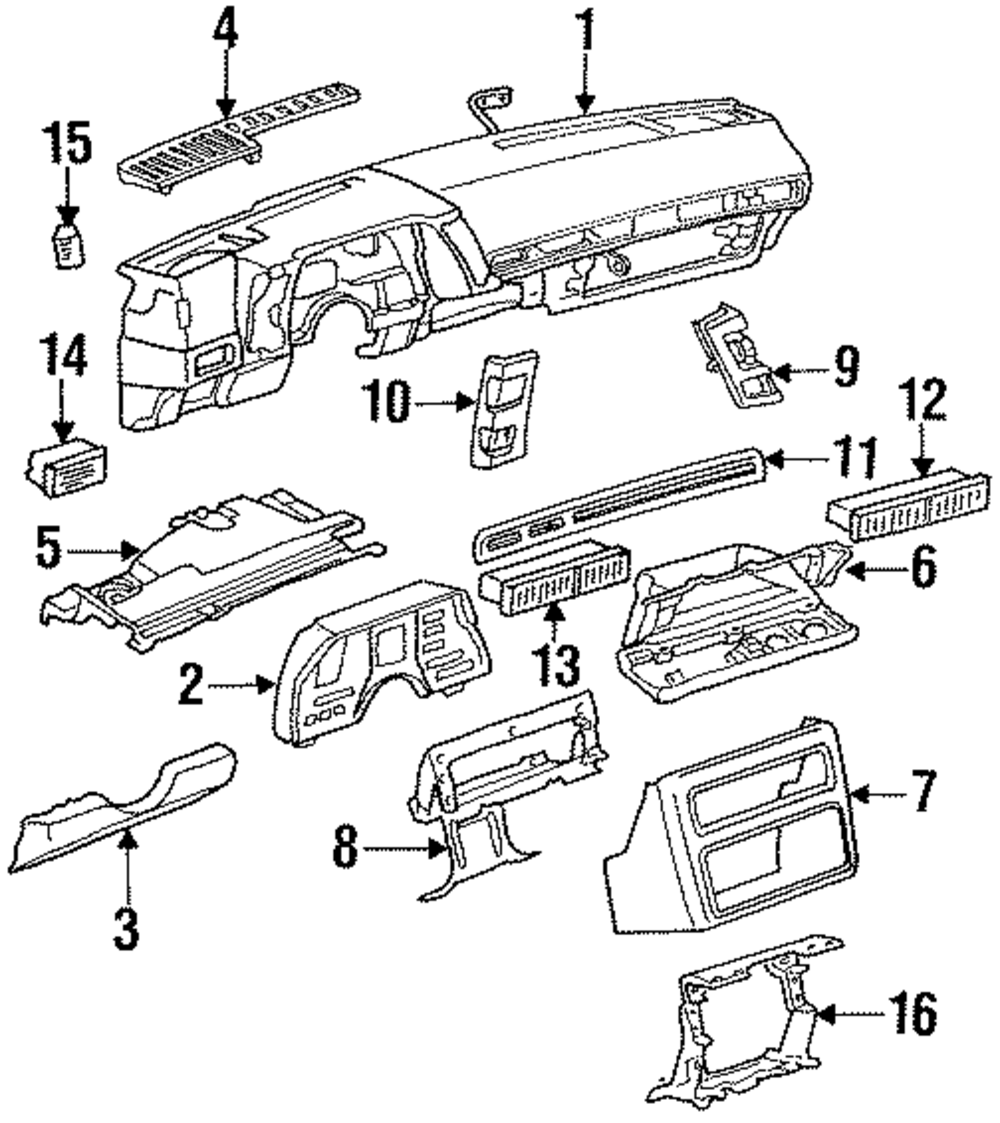 4
1
15
14
10
9
12
11
5
6
13
2
7
8
3
16