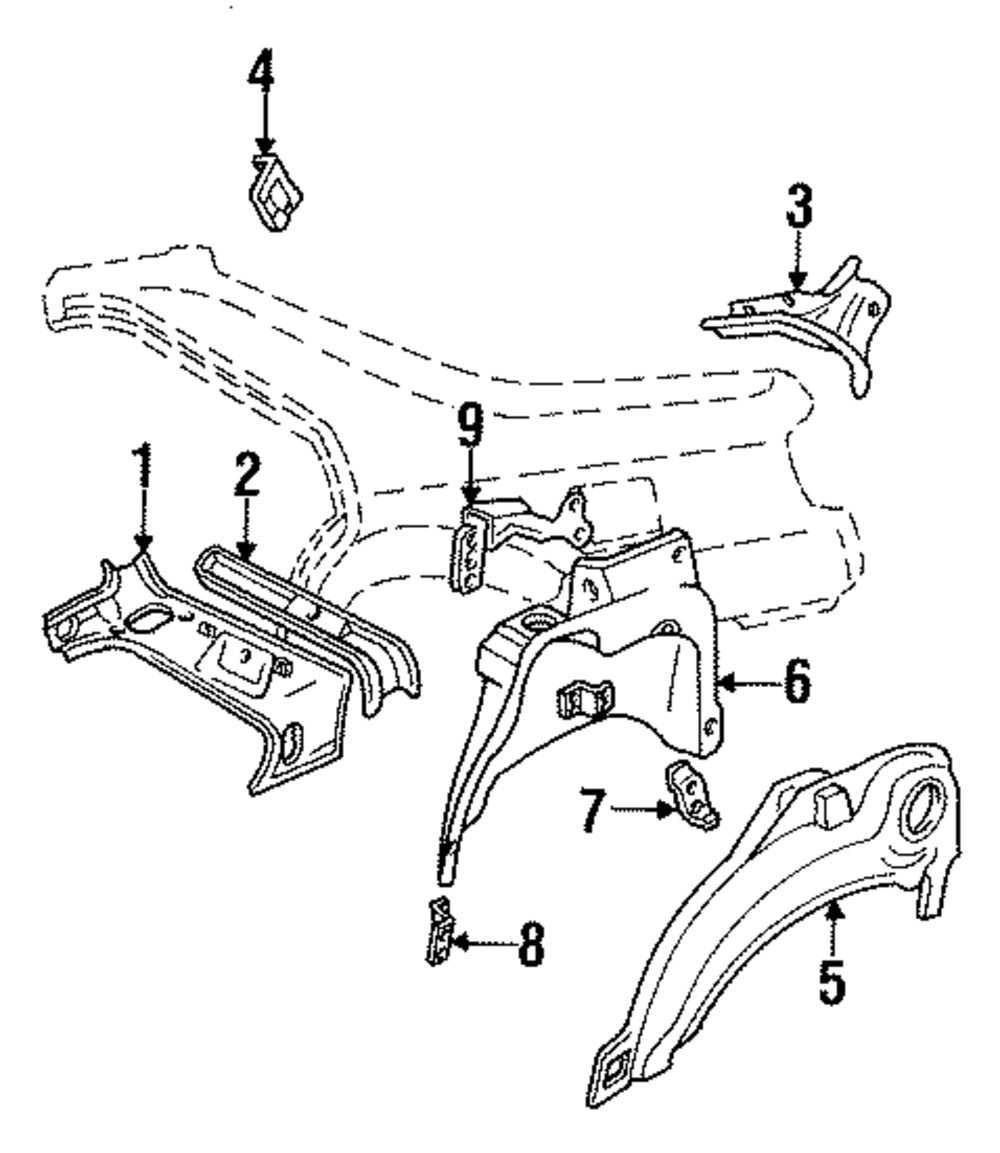 4
3
9
1
2
6
7
8
5