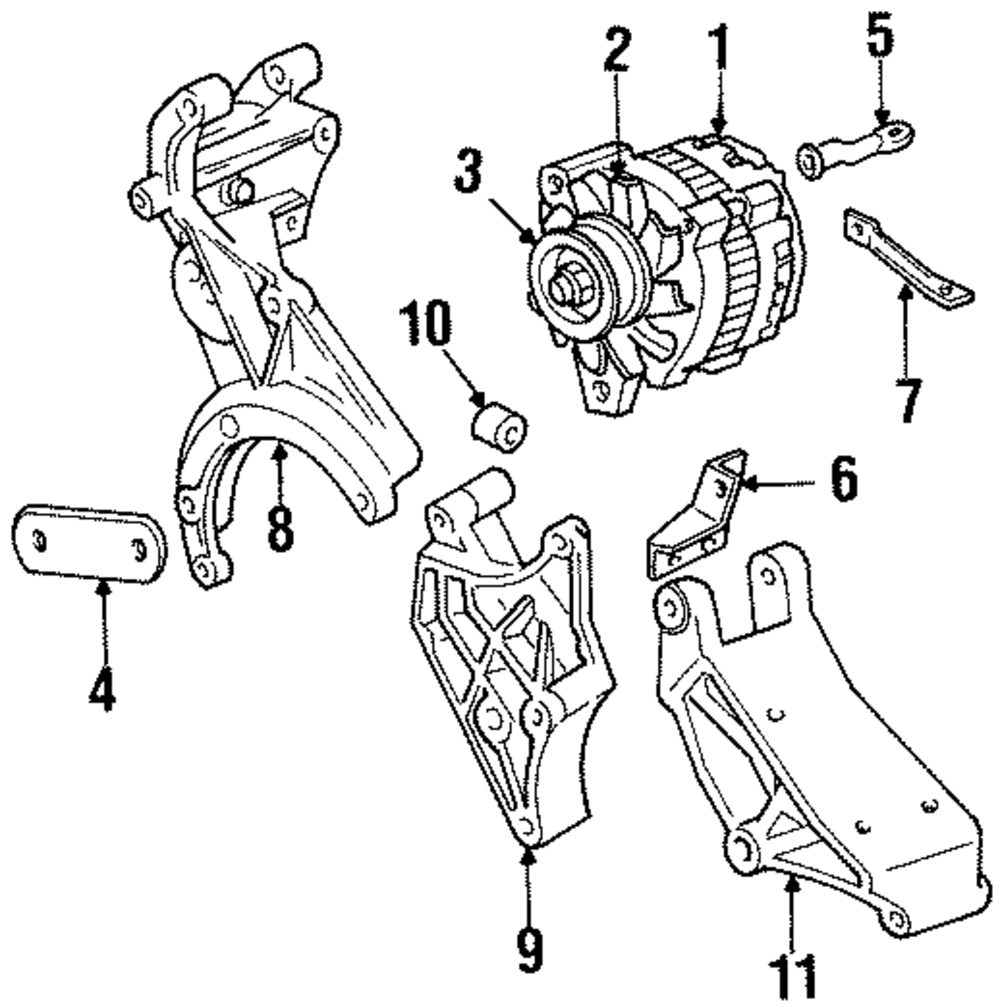 2
1
5
3
10
7
6
8
4
9
11