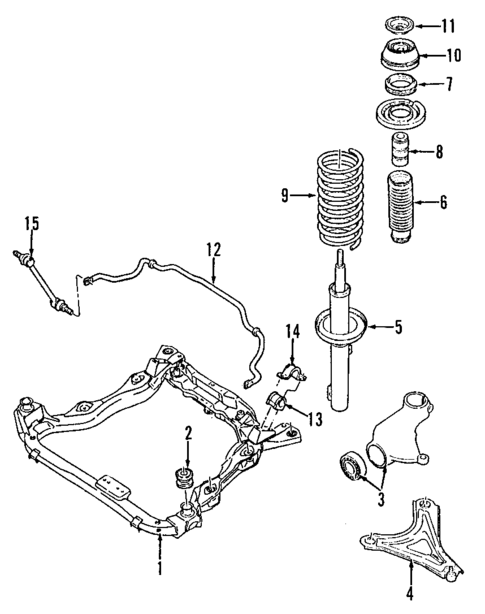 11
10
7
8
9
6
15
12
5
14
13
2
3
1
4