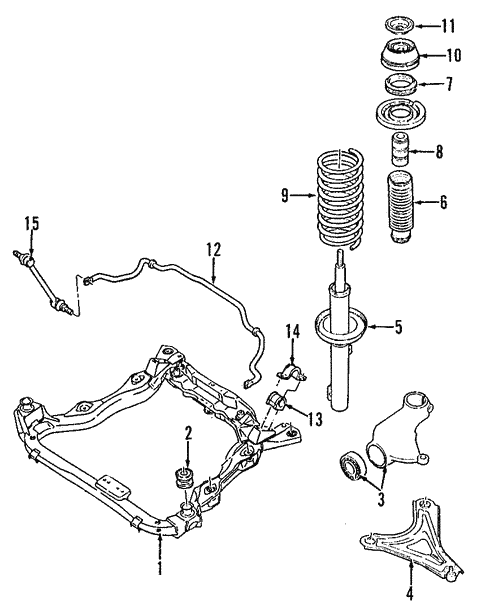 11
10
7
8
9
6
15
12
5
14
13
2
3
1
4