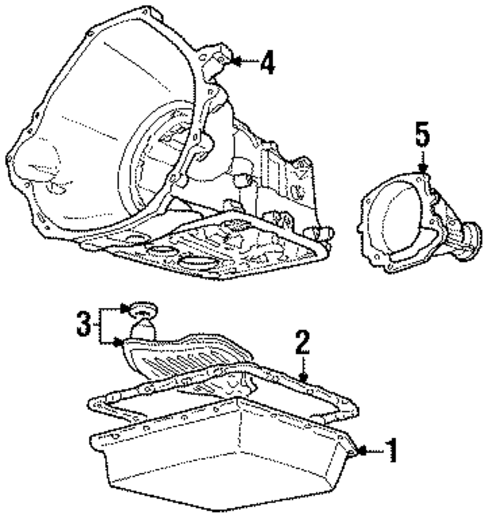 4
5
3
2
1