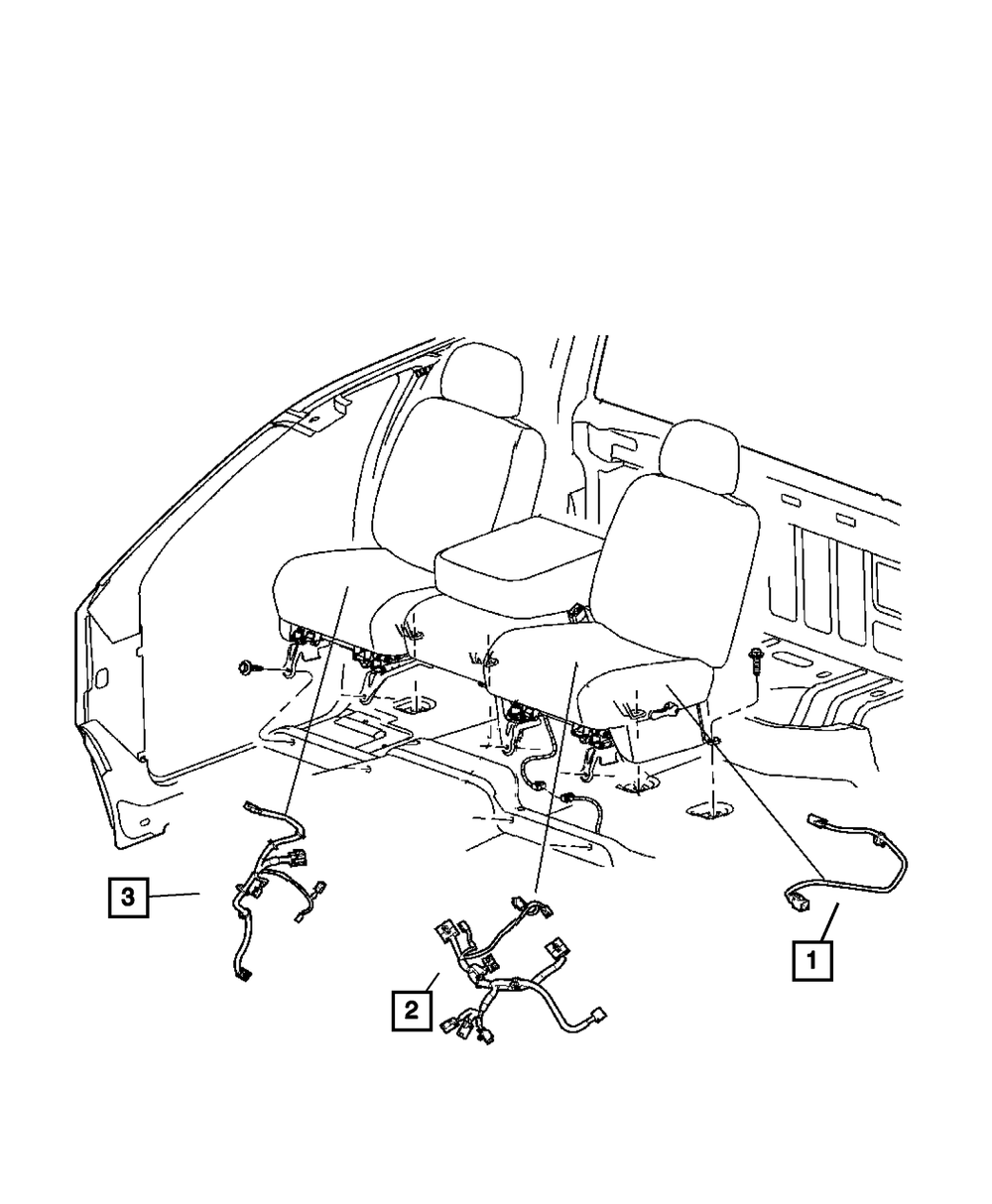 3

2

1