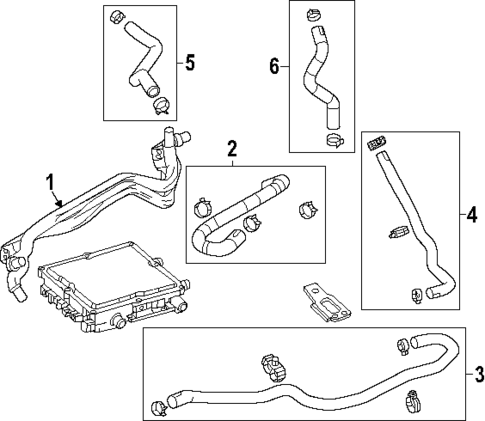 5
6
1
2
4
3