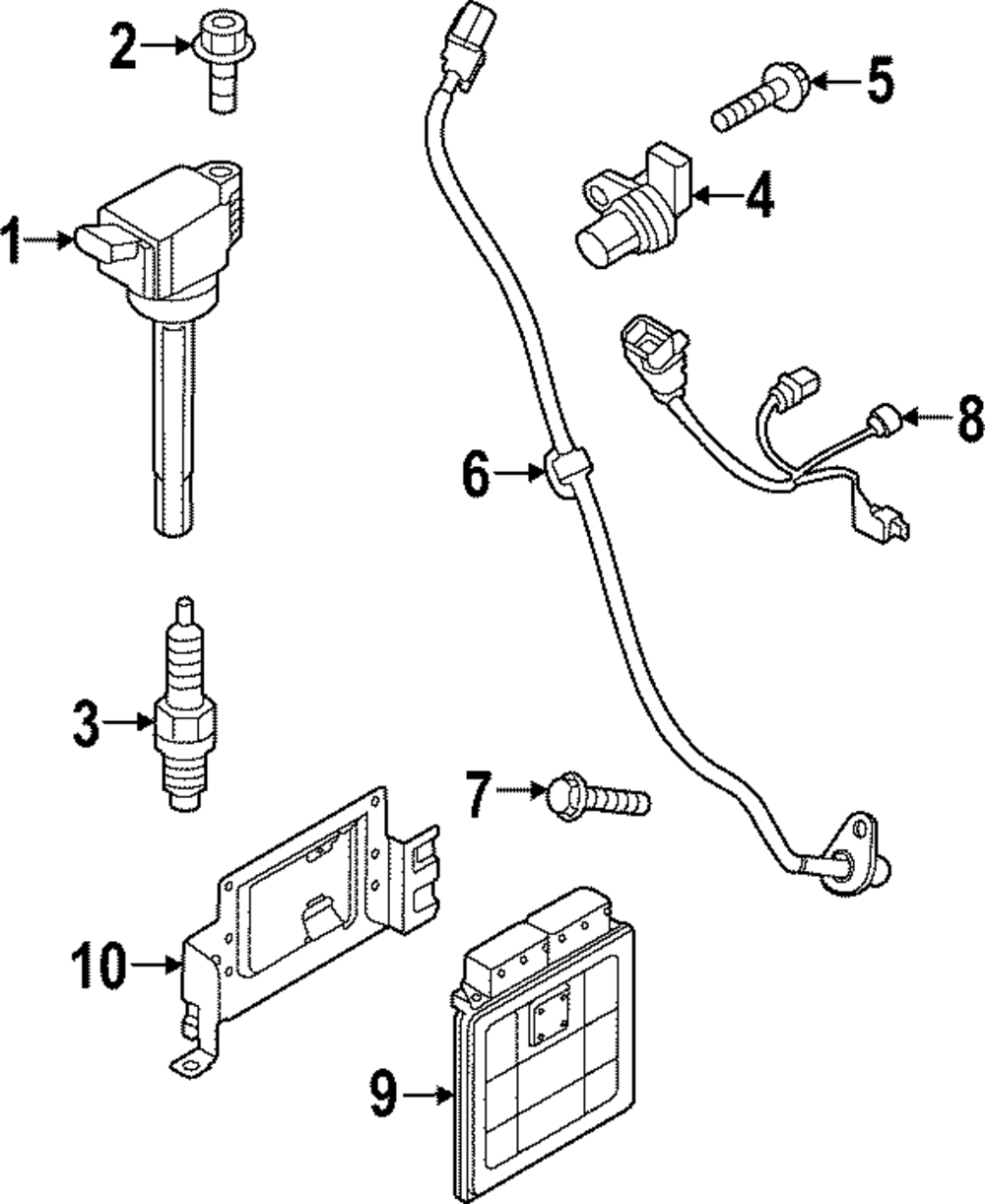 2
5
1
4
8
6
3
7
10
9