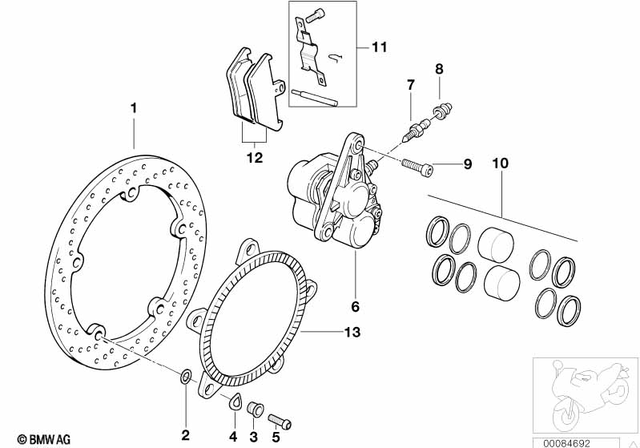 11
8
7
1
12
9
10
6
13
2
4
3
5
© BMW AG
00084692